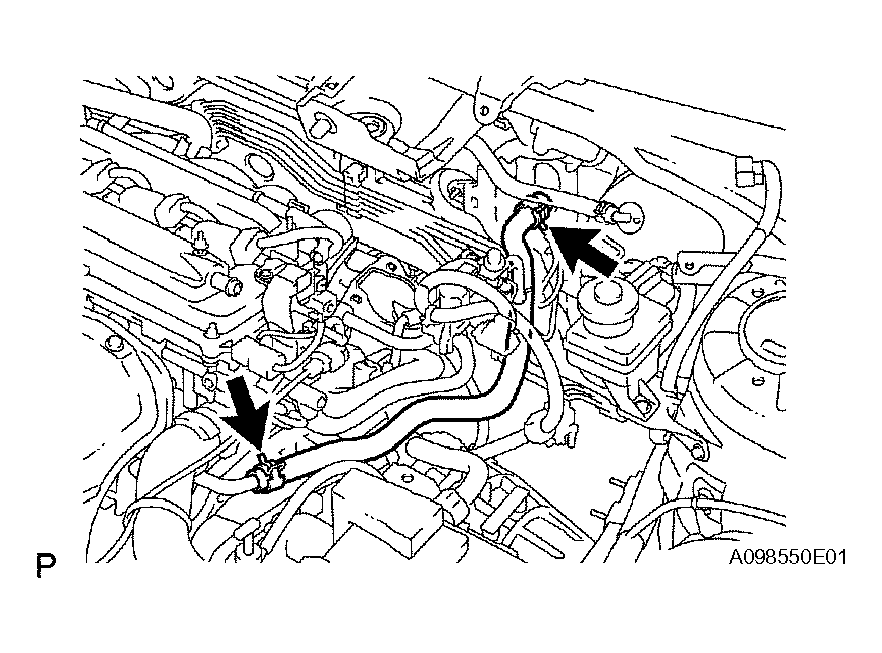 P

A098550E01