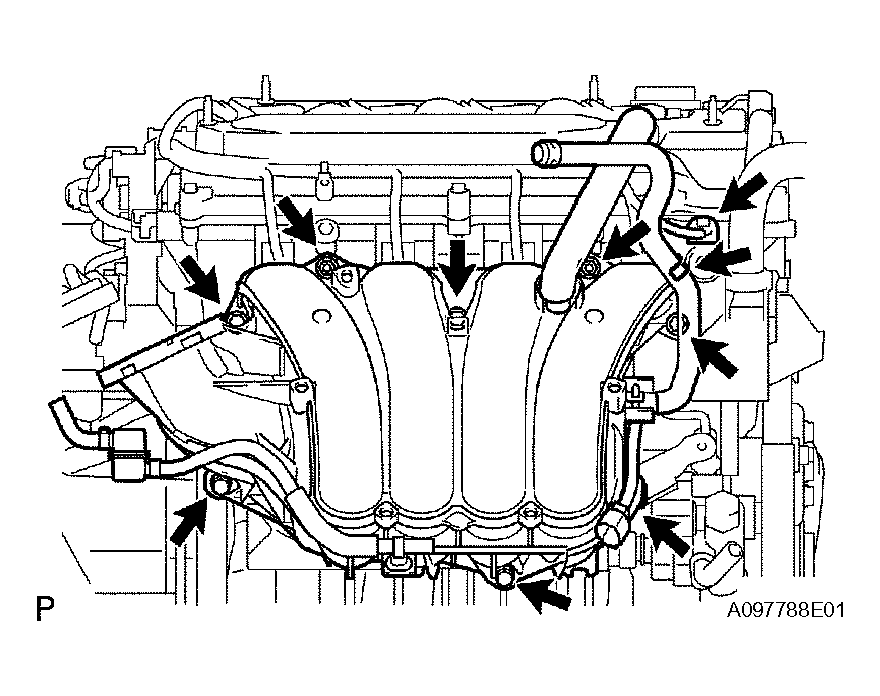 P

A097788E01