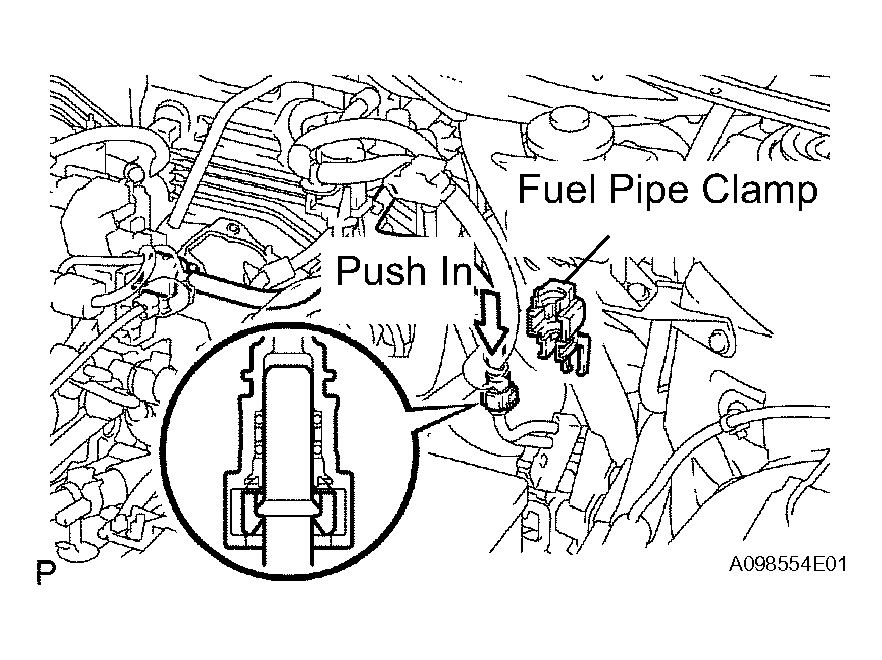 Fuel Pipe Clamp

Push In

P

A098554E01