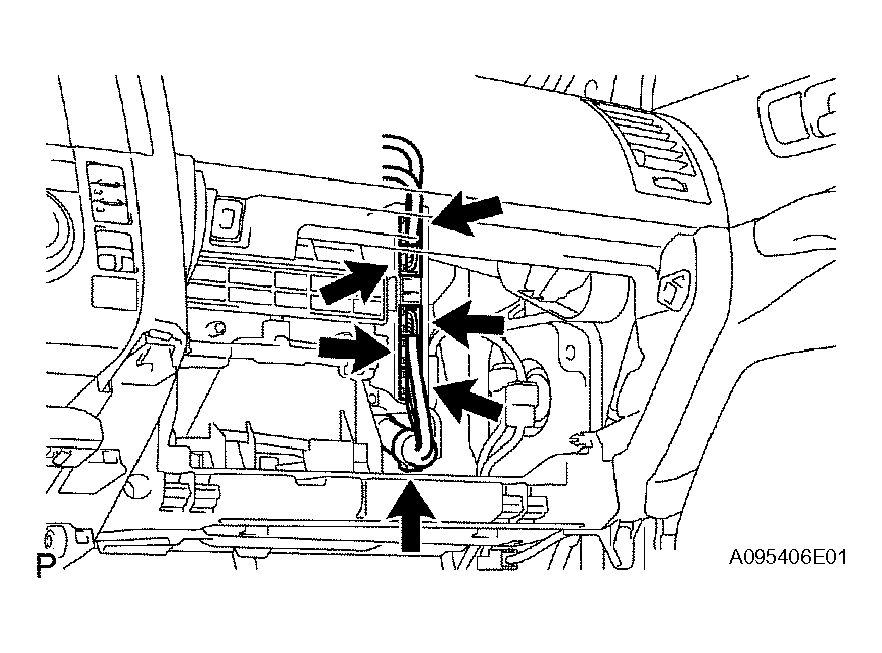 P

A095406E01