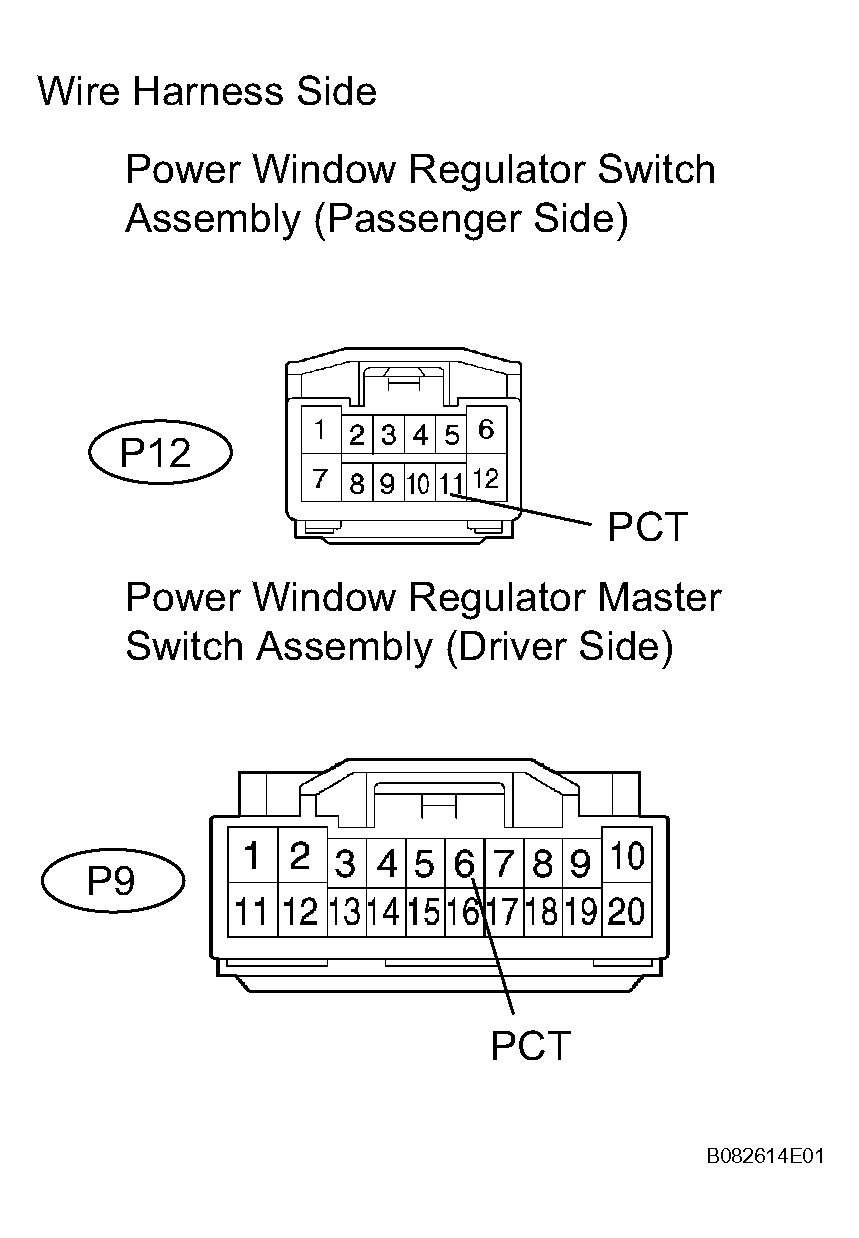 Wire Harness Side

Power Window Regulator Switch Assembly (Passenger Side)

P12

1 2 3 4 5 6
7 8 9 10 11 12

PCT

Power Window Regulator Master Switch Assembly (Driver Side)

P9

1 2 3 4 5 6 7 8 9 10
11 12 13 14 15 16 17 18 19 20

PCT

B082614E01