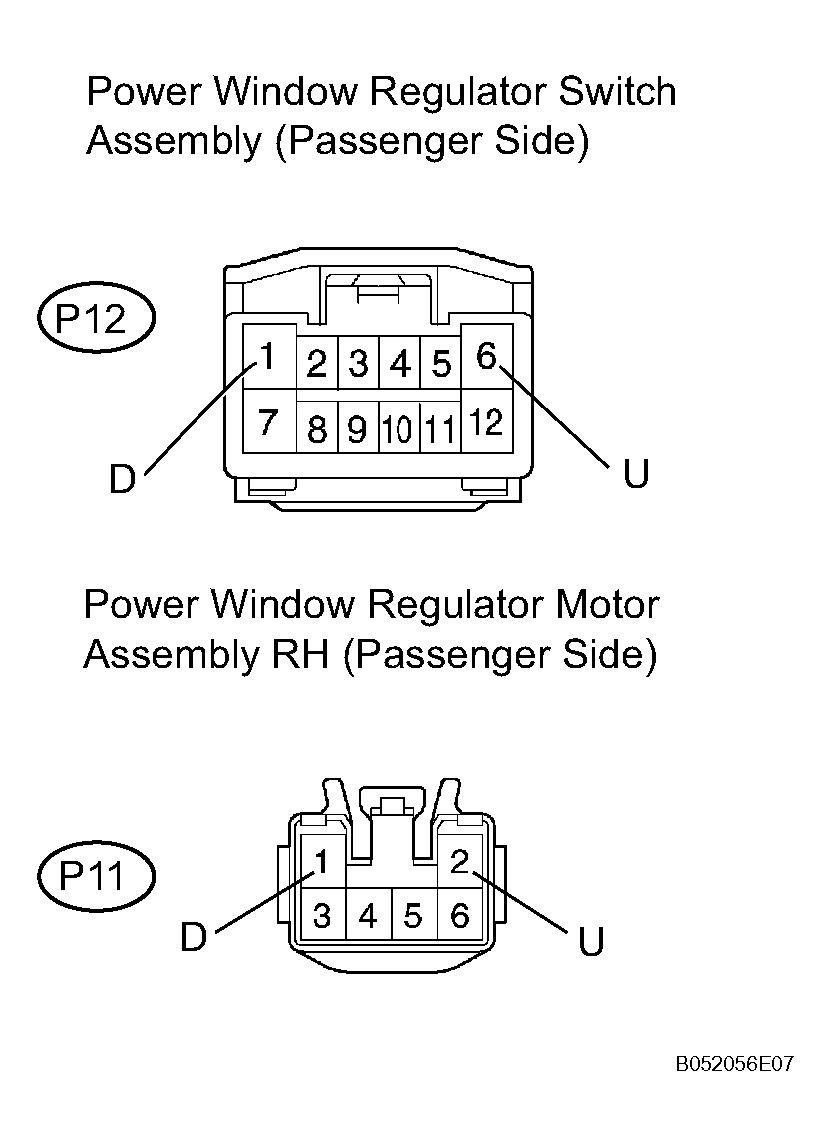 Power Window Regulator Switch Assembly (Passenger Side)

P12

1 2 3 4 5 6
7 8 9 10 11 12

D

U

Power Window Regulator Motor Assembly RH (Passenger Side)

P11

1 2
3 4 5 6

D

U

B052056E07