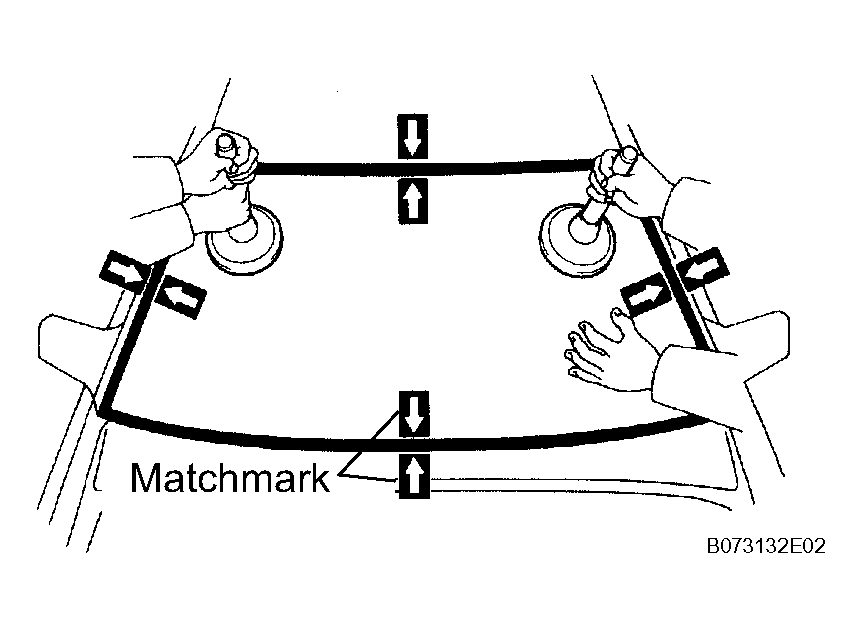 Matchmark

B073132E02