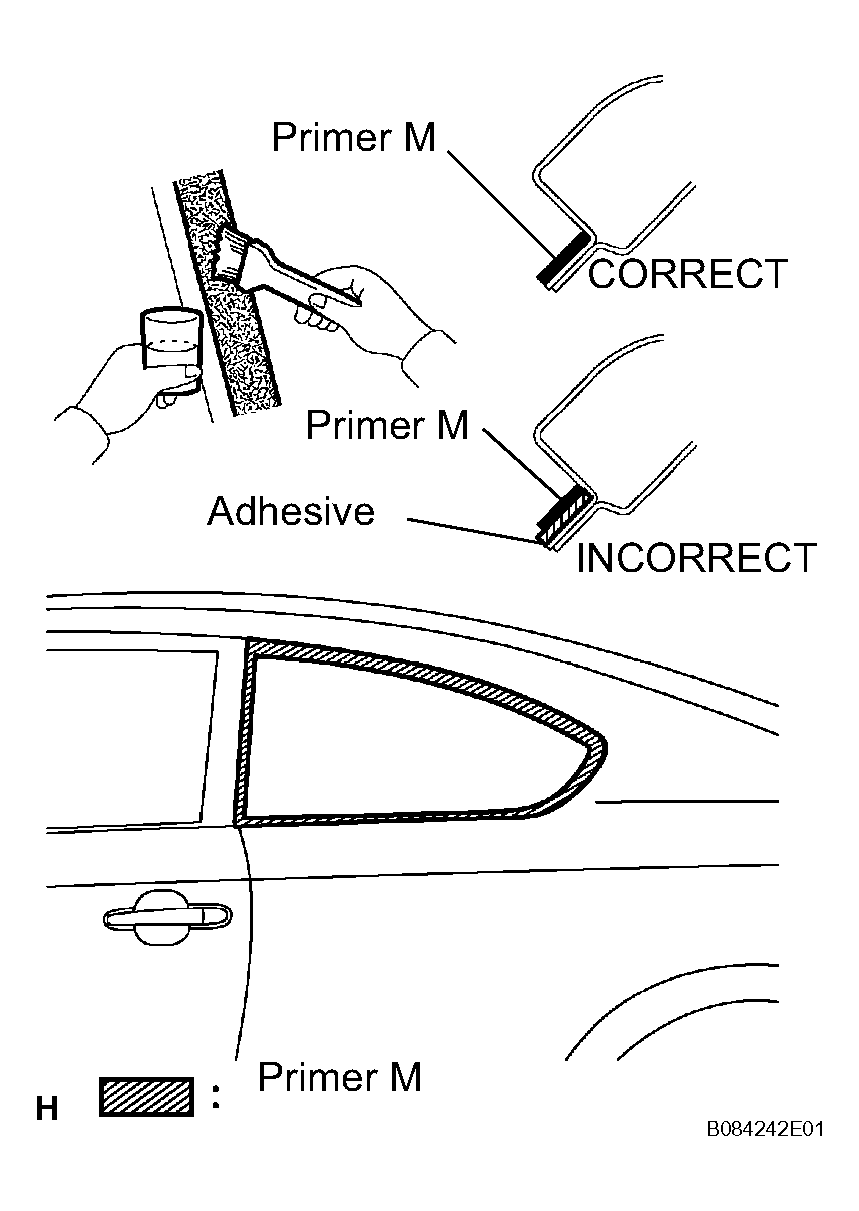 Primer M

CORRECT

Primer M

Adhesive

INCORRECT

H : Primer M

B084242E01