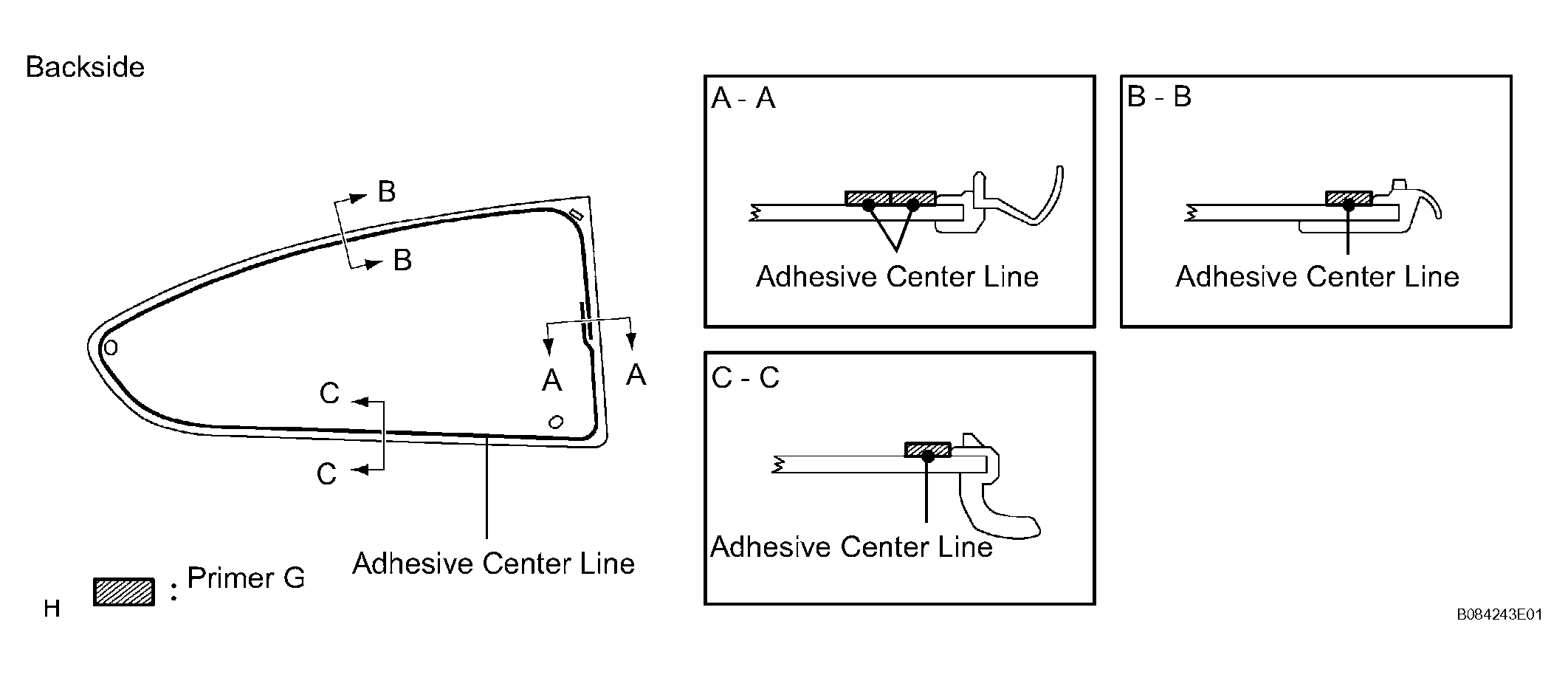 Backside

B

B

A

A

C

C

Adhesive Center Line

H

: Primer G

A - A

Adhesive Center Line

B - B

Adhesive Center Line

C - C

Adhesive Center Line

B084243E01