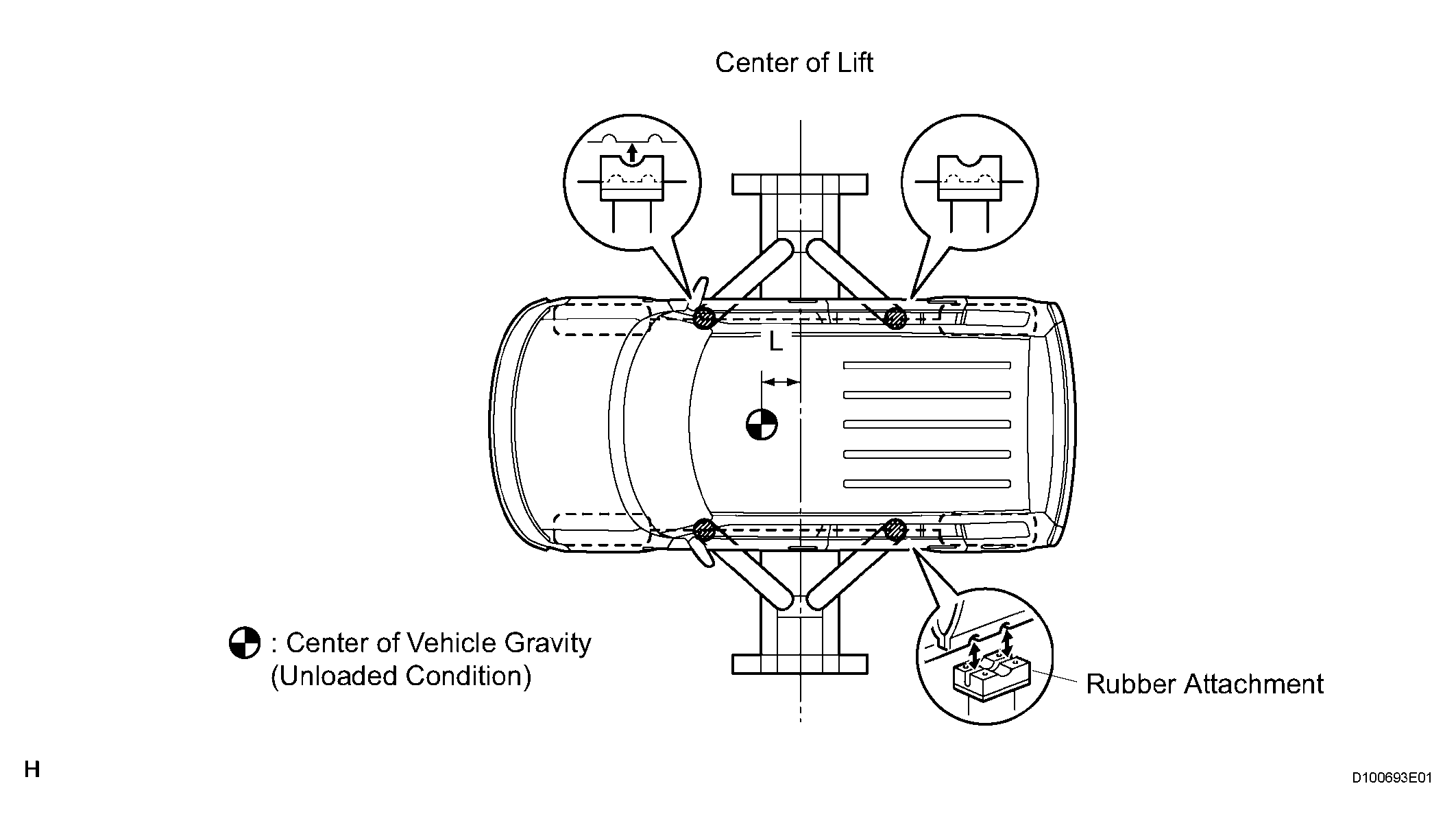 Center of Lift

L

: Center of Vehicle Gravity (Unloaded Condition)

Rubber Attachment

H

D100693E01