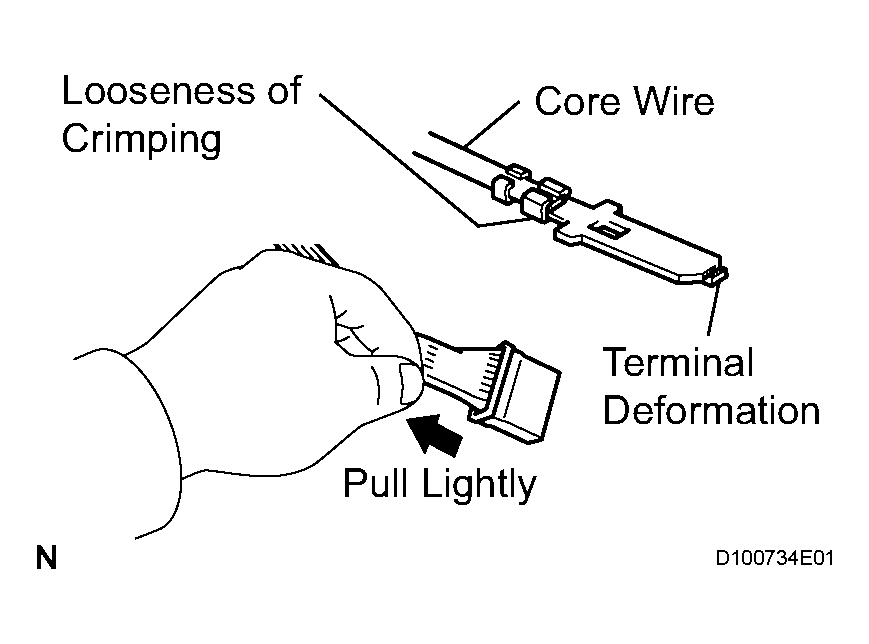 Looseness of Crimping

Core Wire

Terminal Deformation

Pull Lightly

N

D100734E01