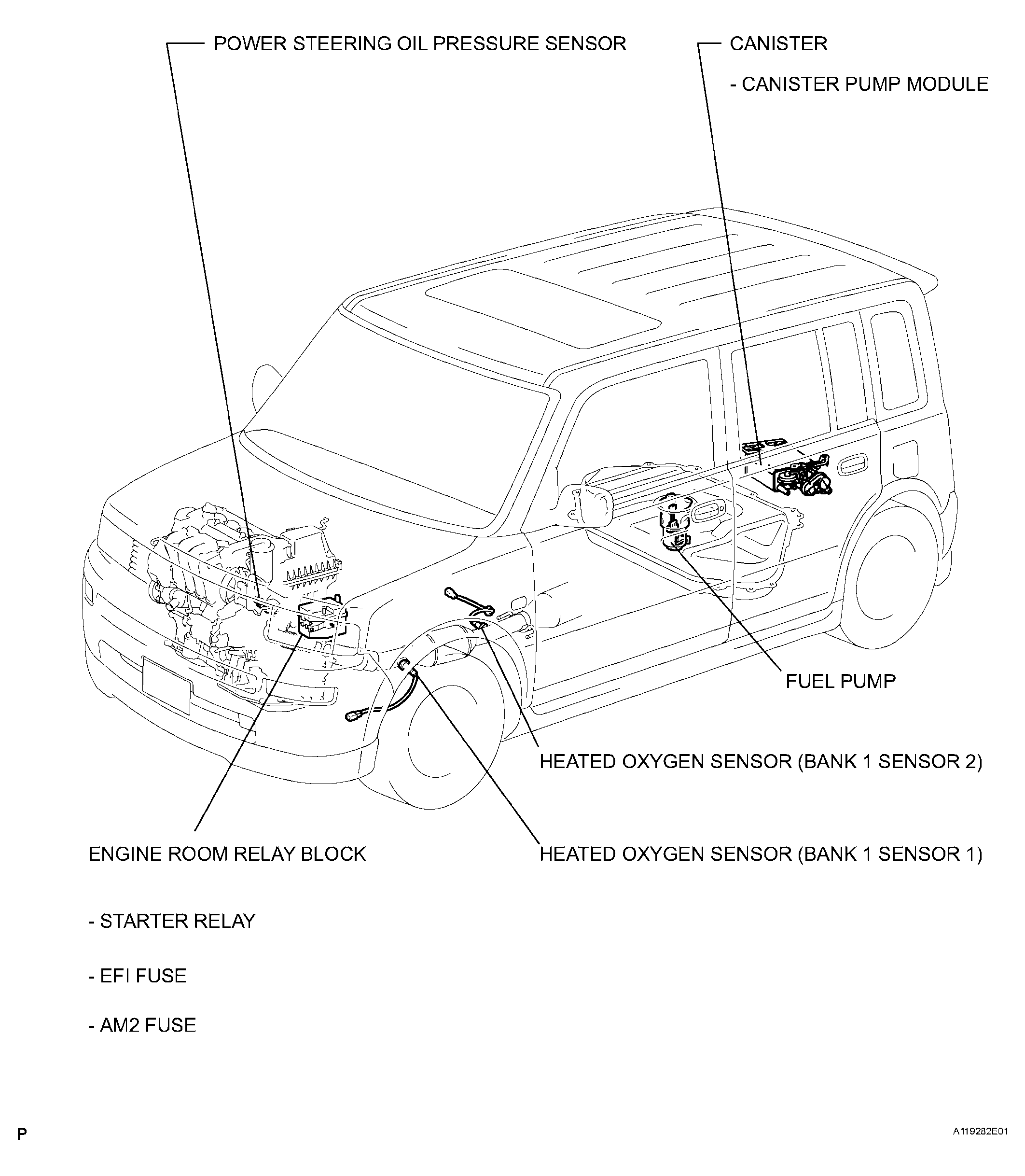 POWER STEERING OIL PRESSURE SENSOR

CANISTER

- CANISTER PUMP MODULE

FUEL PUMP

HEATED OXYGEN SENSOR (BANK 1 SENSOR 2)

ENGINE ROOM RELAY BLOCK

HEATED OXYGEN SENSOR (BANK 1 SENSOR 1)

- STARTER RELAY

- EFI FUSE

- AM2 FUSE

P

A119282E01