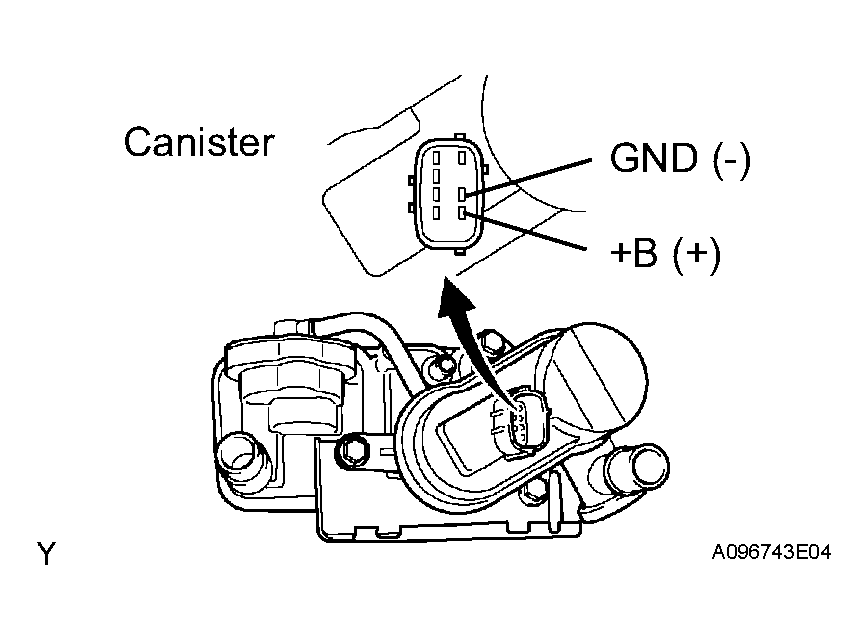 Canister

GND (-)

+B (+)

Y

A096743E04