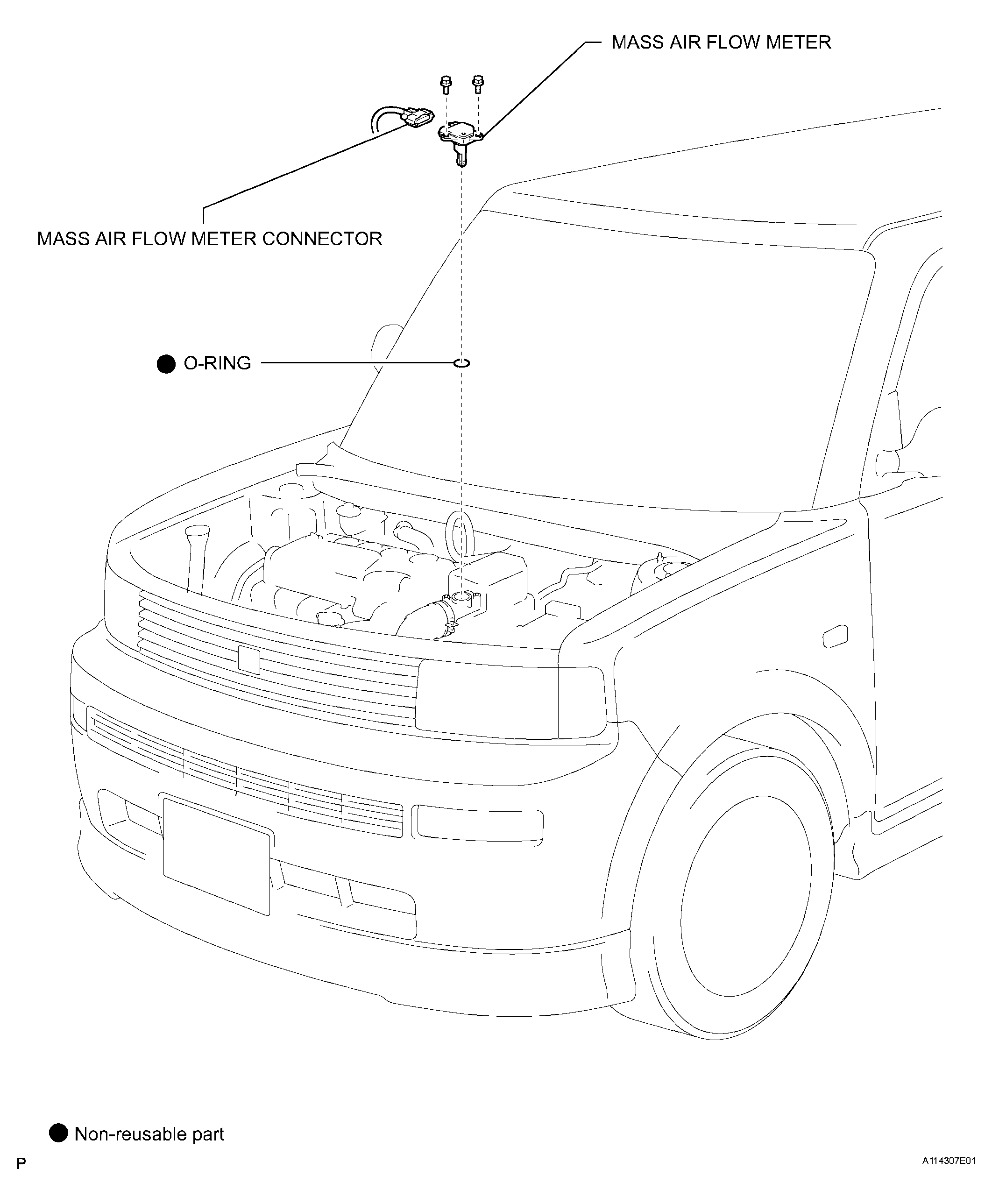 MASS AIR FLOW METER

MASS AIR FLOW METER CONNECTOR

● O-RING

● Non-reusable part

P

A114307E01