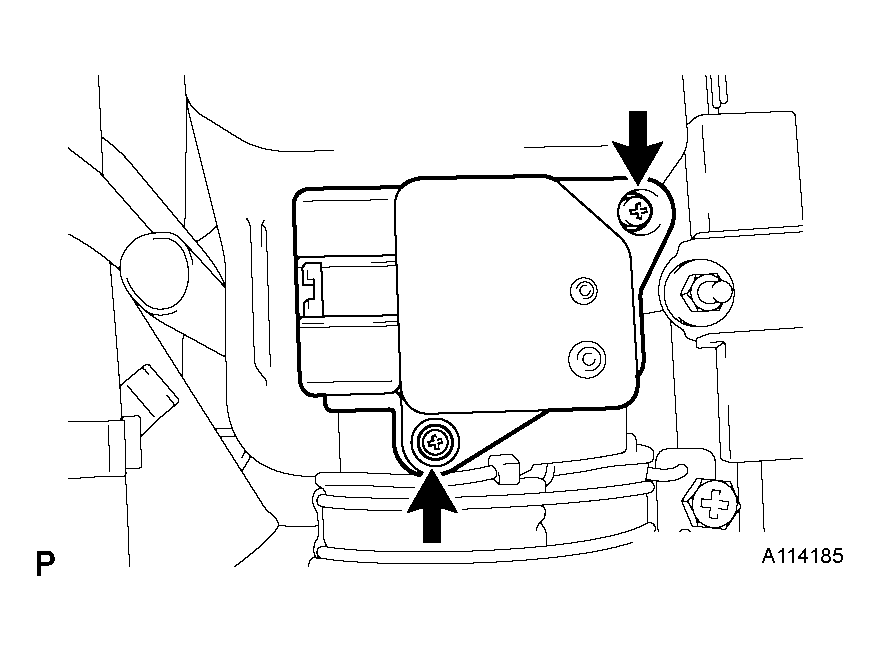 P

A114185