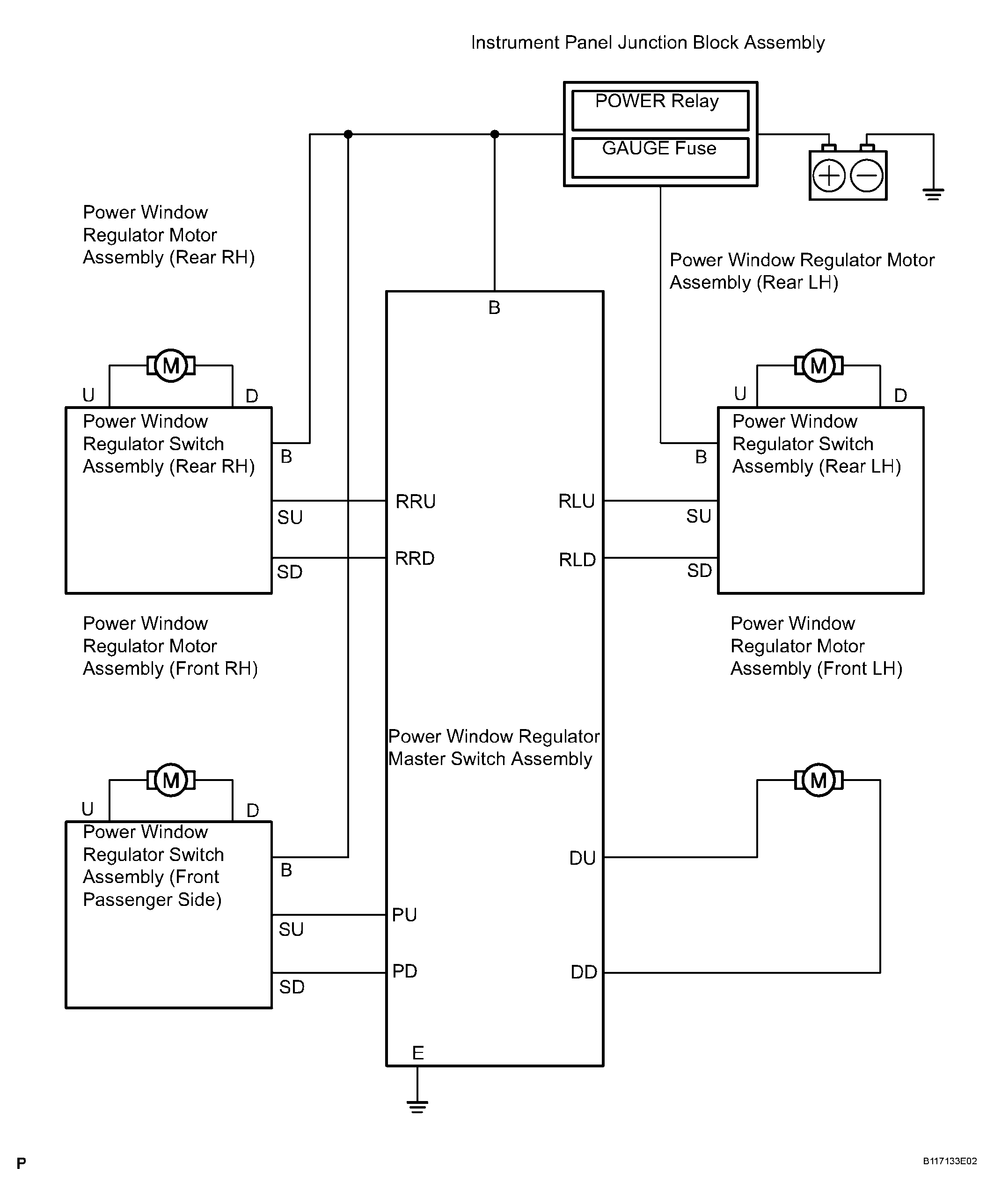 Instrument Panel Junction Block Assembly

POWER Relay

GAUGE Fuse

Power Window Regulator Motor Assembly (Rear RH)

Power Window Regulator Motor Assembly (Rear LH)

B

M

U

D

Power Window Regulator Switch Assembly (Rear RH)

B

SU

SD

RRU

RRD

RLU

RLD

M

U

D

Power Window Regulator Switch Assembly (Rear LH)

B

SU

SD

Power Window Regulator Motor Assembly (Front RH)

Power Window Regulator Motor Assembly (Front LH)

Power Window Regulator Master Switch Assembly

M

U

D

Power Window Regulator Switch Assembly (Front Passenger Side)

B

SU

SD

PU

PD

M

DU

DD

E

P

B117133E02