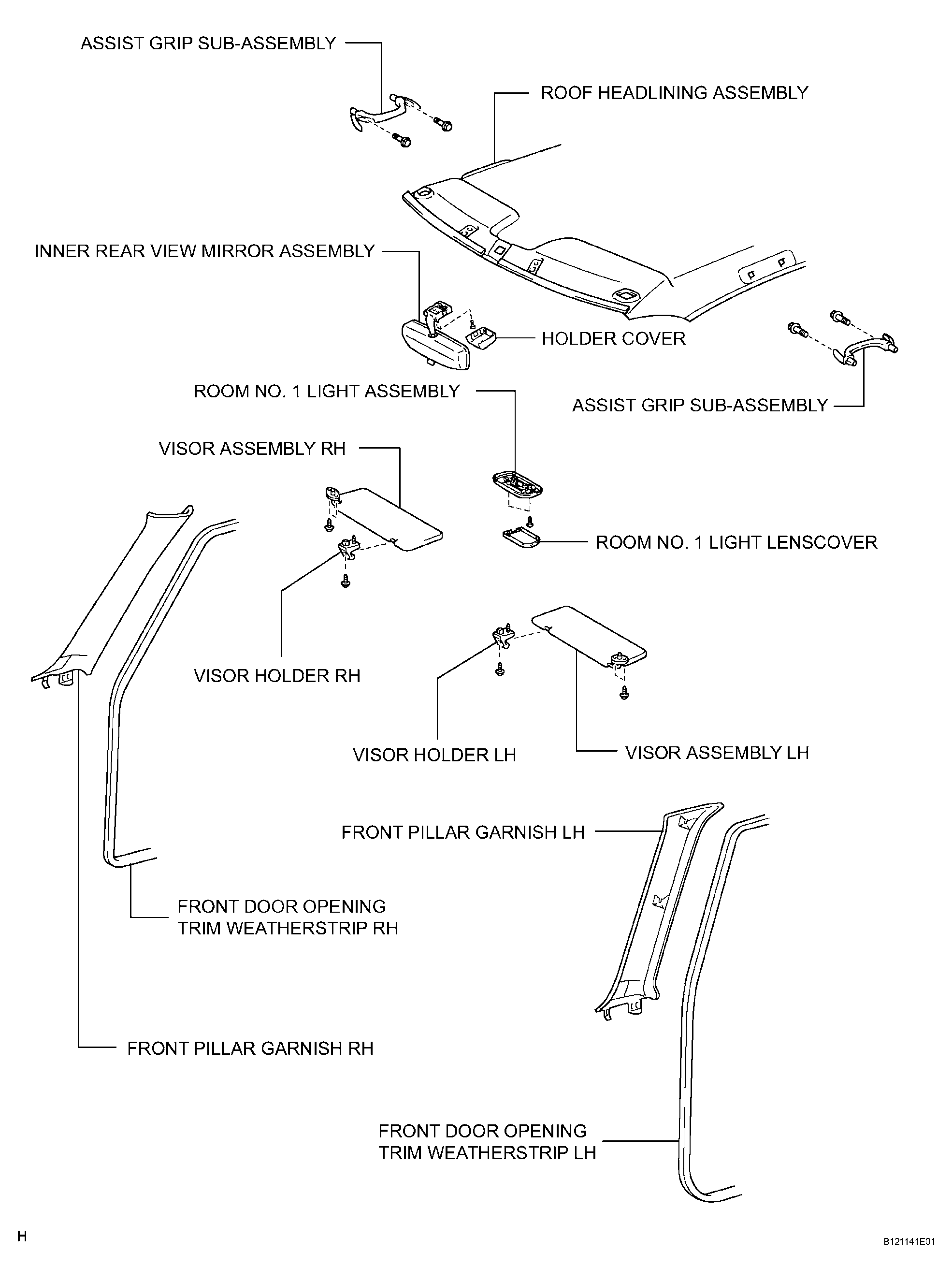 ASSIST GRIP SUB-ASSEMBLY

ROOF HEADLINING ASSEMBLY

INNER REAR VIEW MIRROR ASSEMBLY

HOLDER COVER

ROOM NO. 1 LIGHT ASSEMBLY

ASSIST GRIP SUB-ASSEMBLY

VISOR ASSEMBLY RH

ROOM NO. 1 LIGHT LENSCOVER

VISOR HOLDER RH

VISOR HOLDER LH

VISOR ASSEMBLY LH

FRONT PILLAR GARNISH LH

FRONT DOOR OPENING TRIM WEATHERSTRIP RH

FRONT PILLAR GARNISH RH

FRONT DOOR OPENING TRIM WEATHERSTRIP LH

H

B121141E01