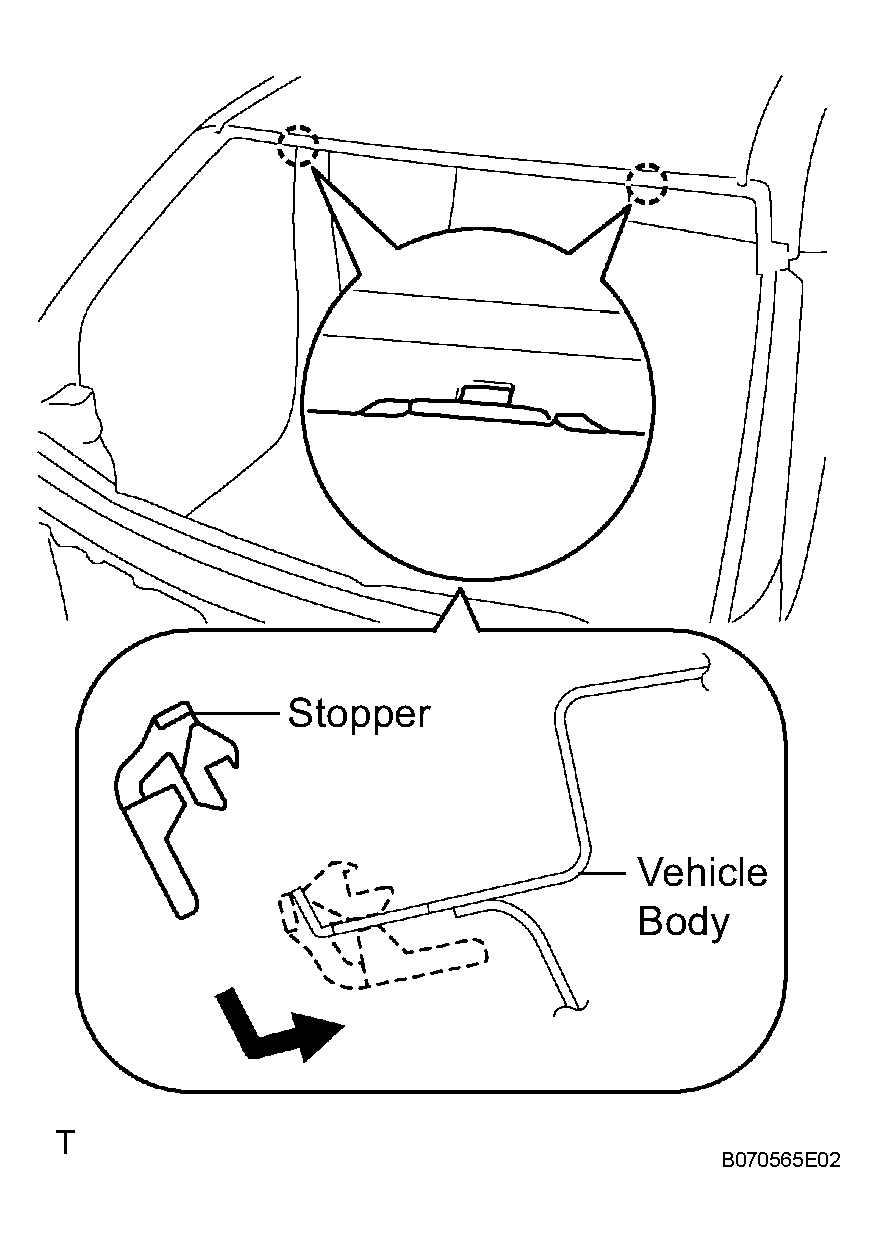 Stopper

Vehicle Body

T

B070565E02