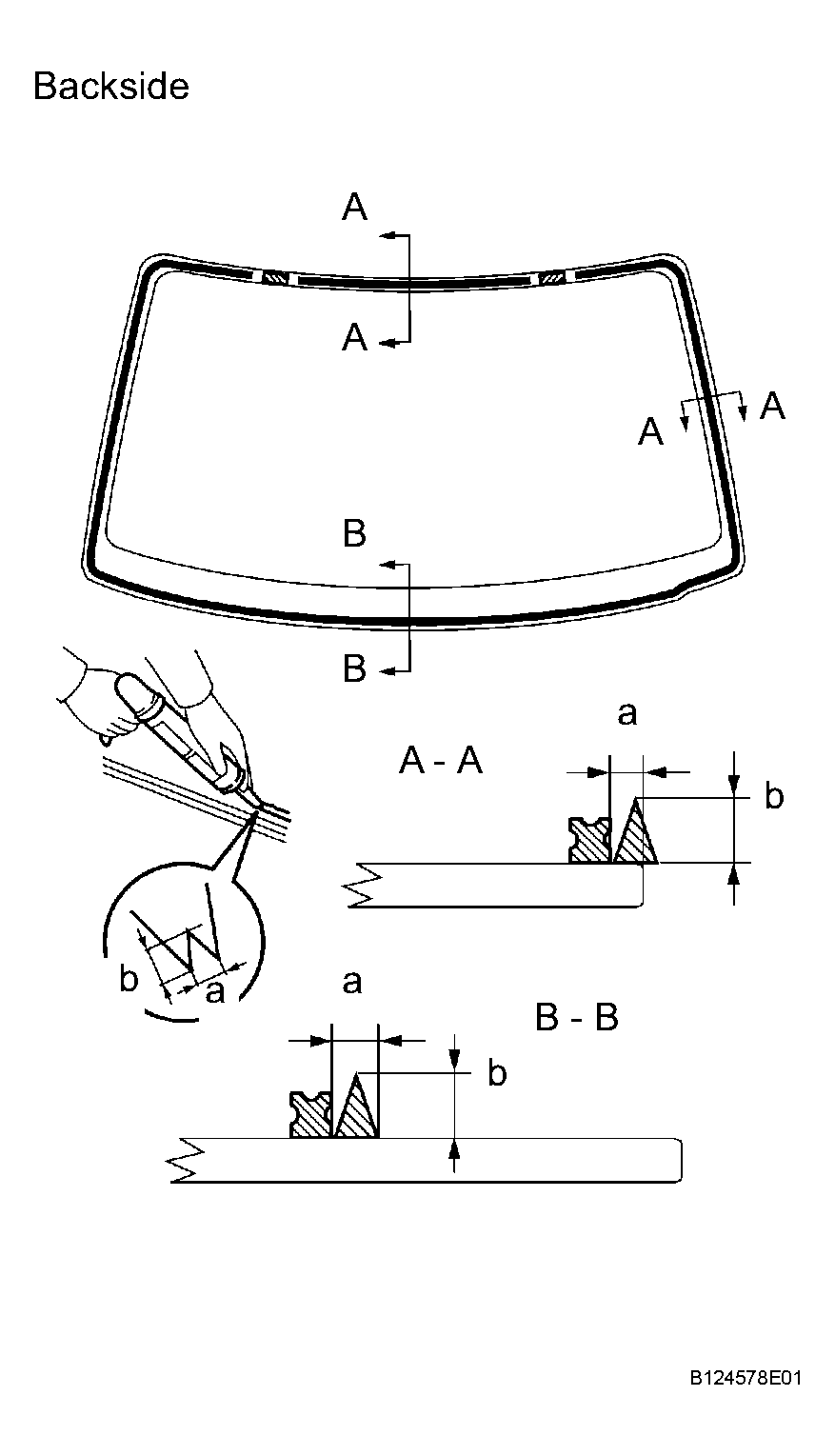 Backside

A
A
A
A
B
B

a
A - A
b

b
a

a
B - B
b

B124578E01