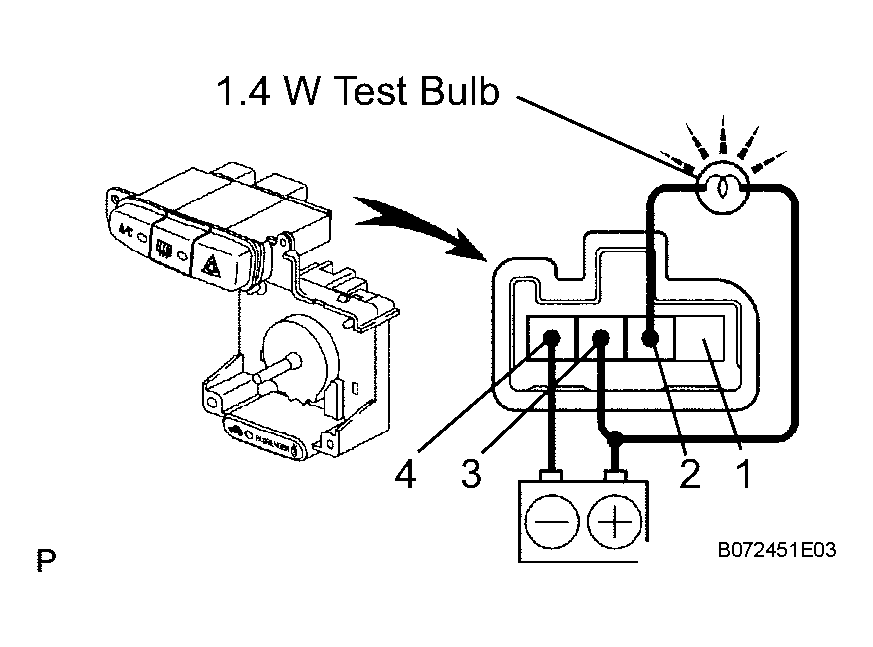 1.4 W Test Bulb

A/C

4 3 2 1

P

B072451E03