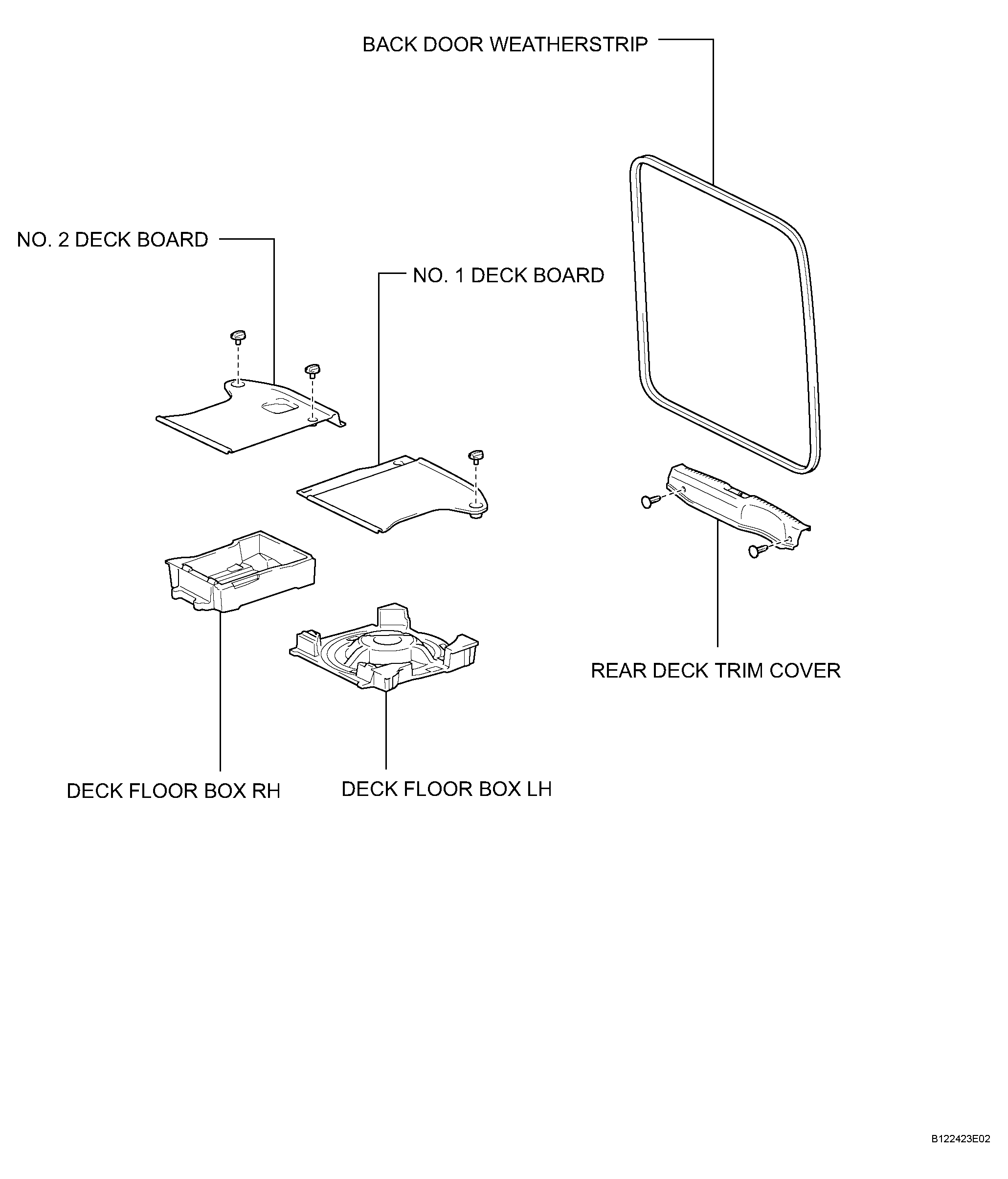 BACK DOOR WEATHERSTRIP

NO. 2 DECK BOARD

NO. 1 DECK BOARD

REAR DECK TRIM COVER

DECK FLOOR BOX RH

DECK FLOOR BOX LH

B122423E02