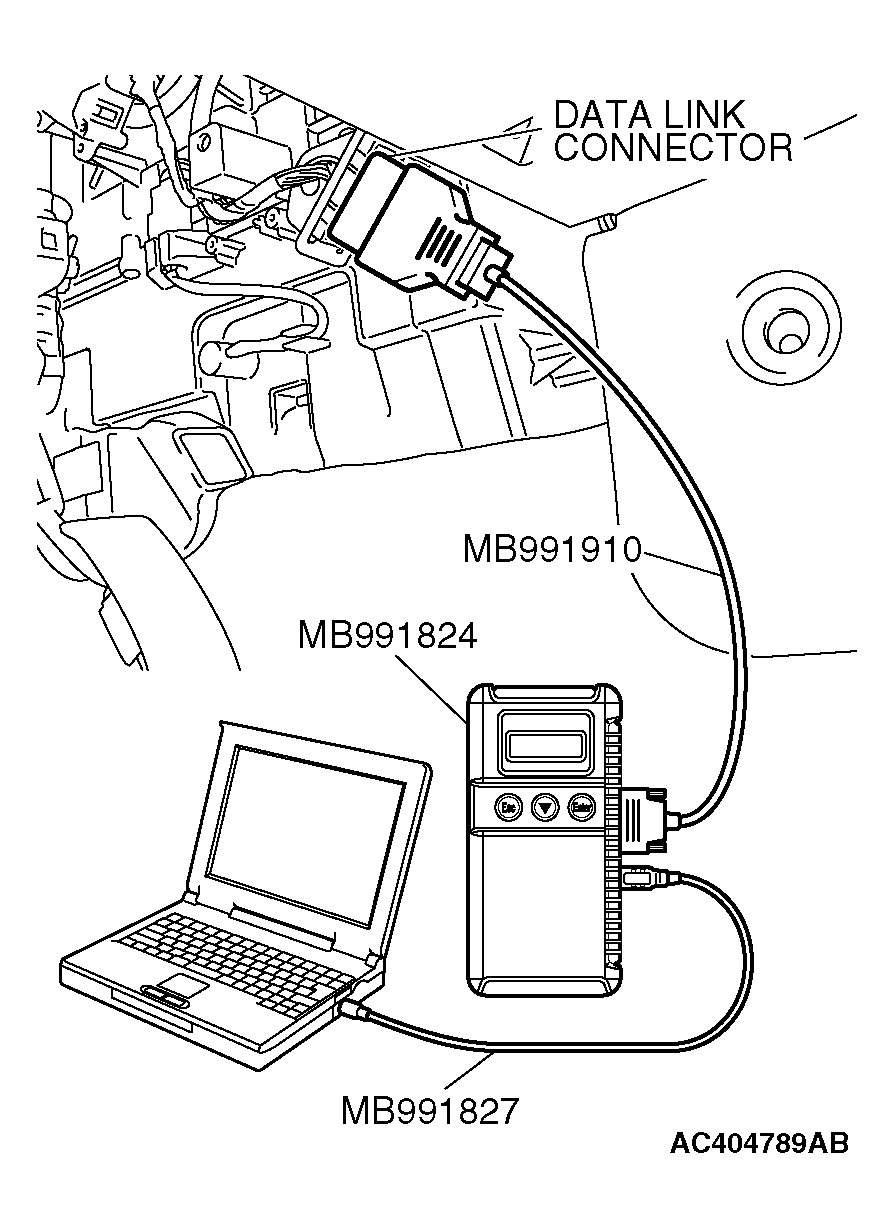 DATA LINK CONNECTOR

MB991910

MB991824

Esc

Enter

MB991827

AC404789AB