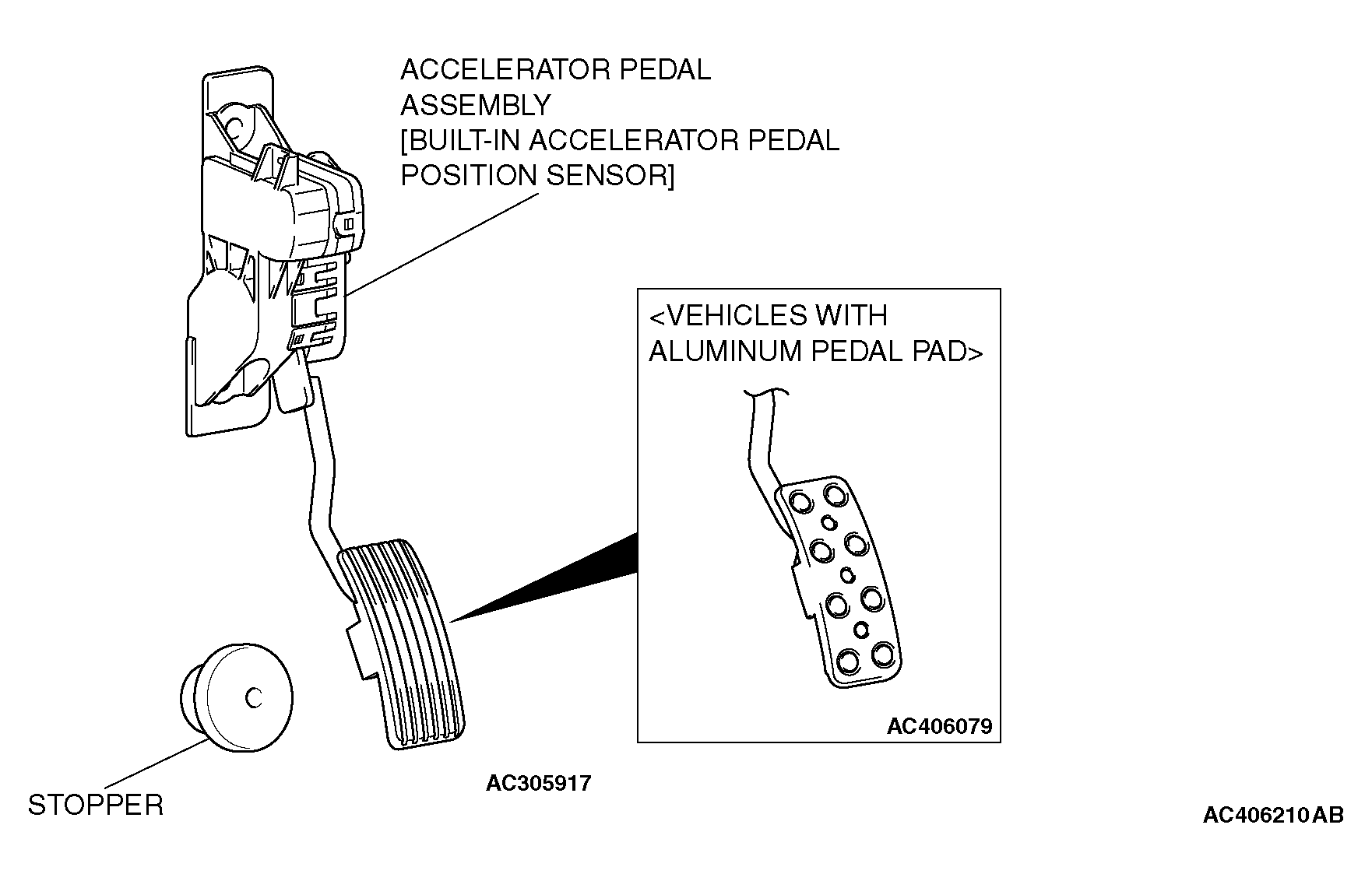 ACCELERATOR PEDAL ASSEMBLY [BUILT-IN ACCELERATOR PEDAL POSITION SENSOR]

<VEHICLES WITH ALUMINUM PEDAL PAD>

AC406079

STOPPER

AC305917

AC406210AB