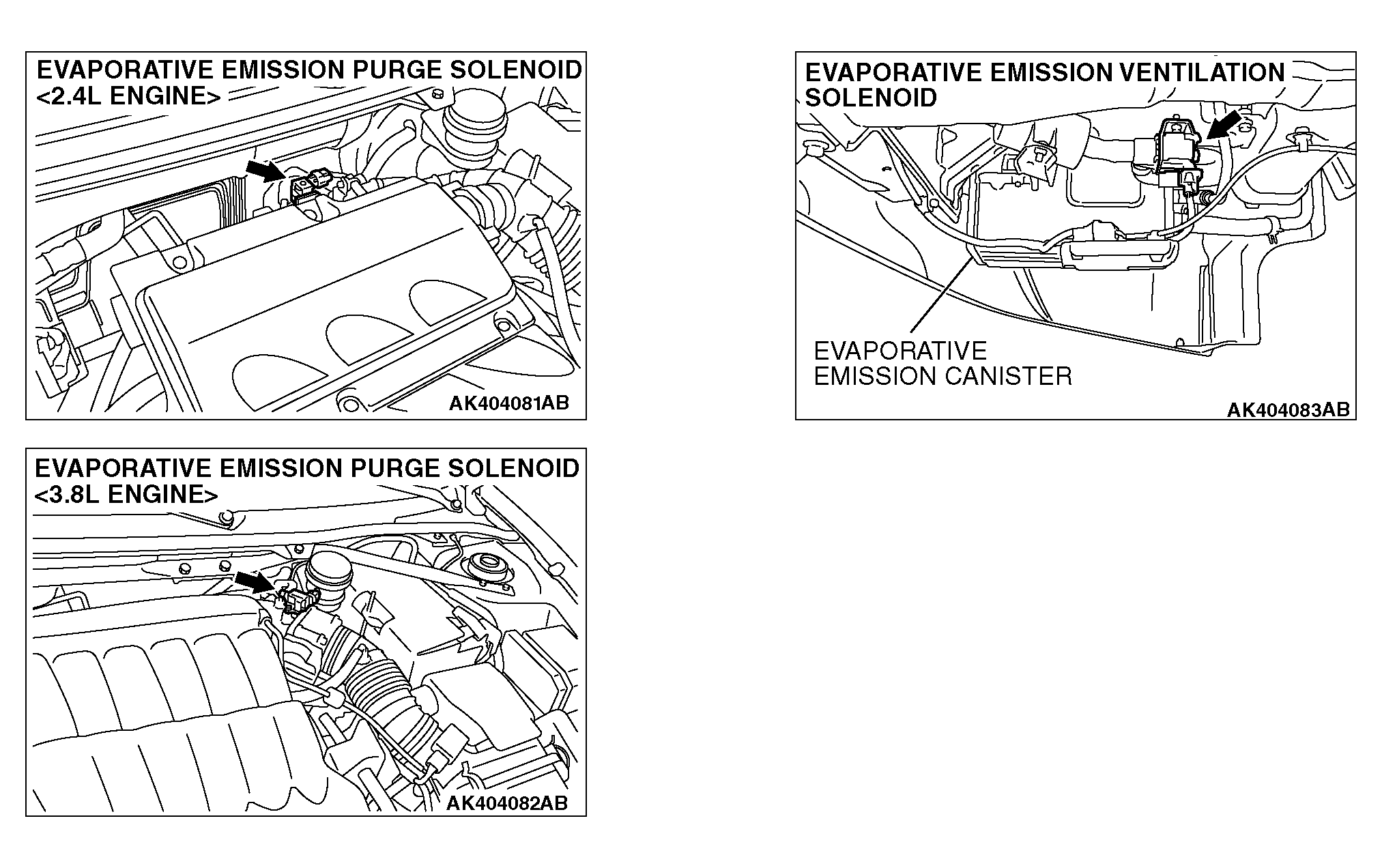 EVAPORATIVE EMISSION PURGE SOLENOID <2.4L ENGINE>

AK404081AB

EVAPORATIVE EMISSION PURGE SOLENOID <3.8L ENGINE>

AK404082AB

EVAPORATIVE EMISSION VENTILATION SOLENOID

EVAPORATIVE EMISSION CANISTER

AK404083AB