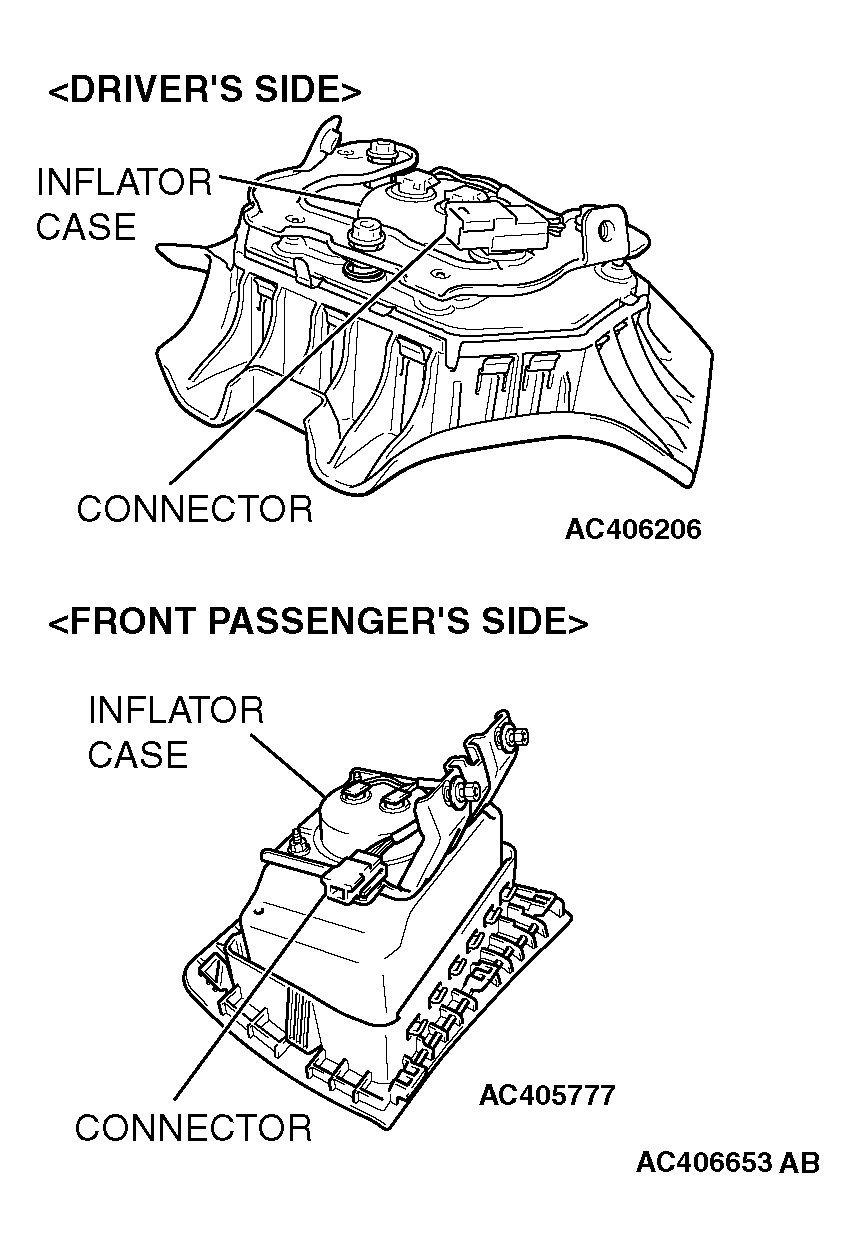 <DRIVER'S SIDE>

INFLATOR CASE

CONNECTOR

AC406206

<FRONT PASSENGER'S SIDE>

INFLATOR CASE

CONNECTOR

AC405777

AC406653 AB