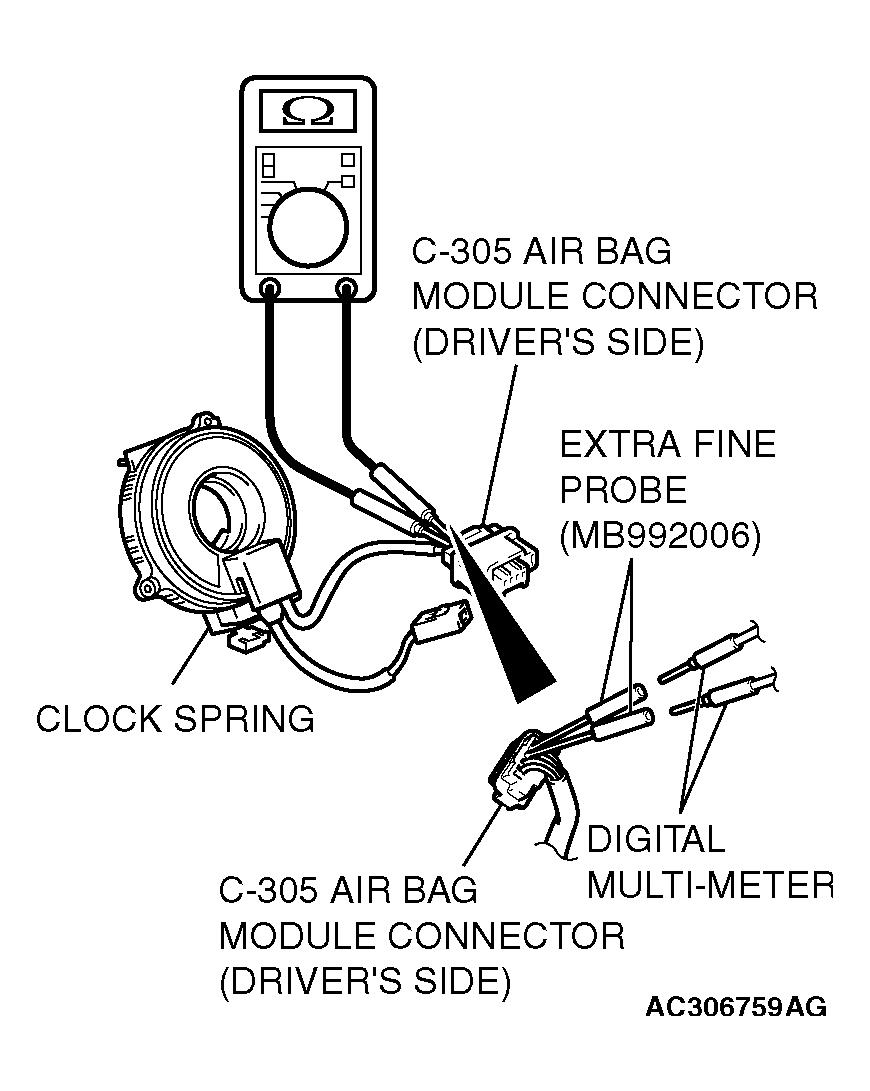 $\Omega$

C-305 AIR BAG MODULE CONNECTOR (DRIVER'S SIDE)

EXTRA FINE PROBE (MB992006)

CLOCK SPRING

DIGITAL MULTI-METER

C-305 AIR BAG MODULE CONNECTOR (DRIVER'S SIDE)

AC306759AG