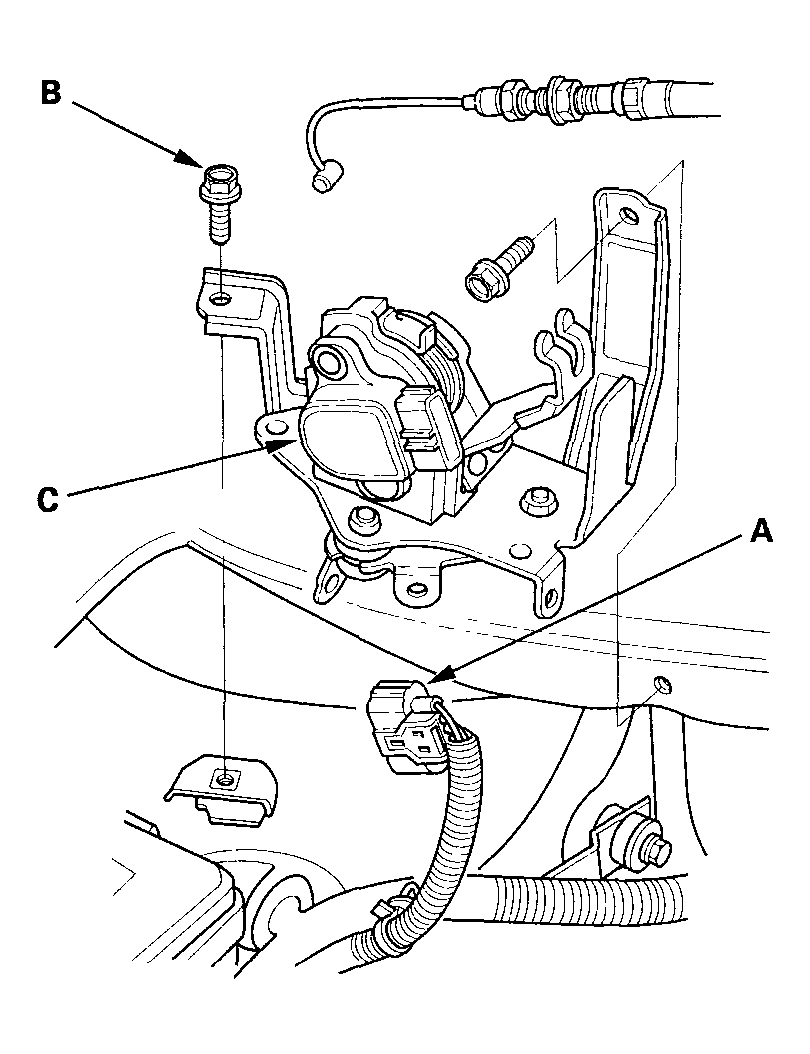 B

C

A