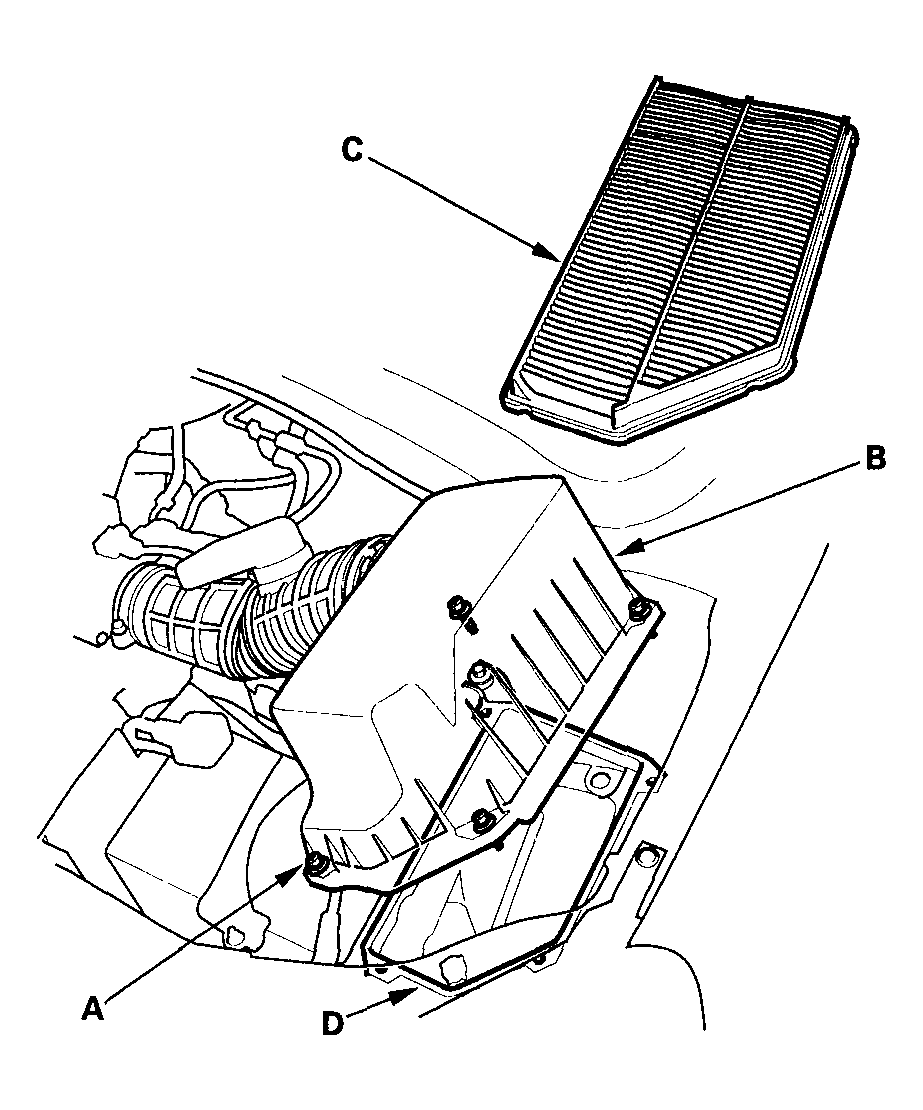 C
B
A
D