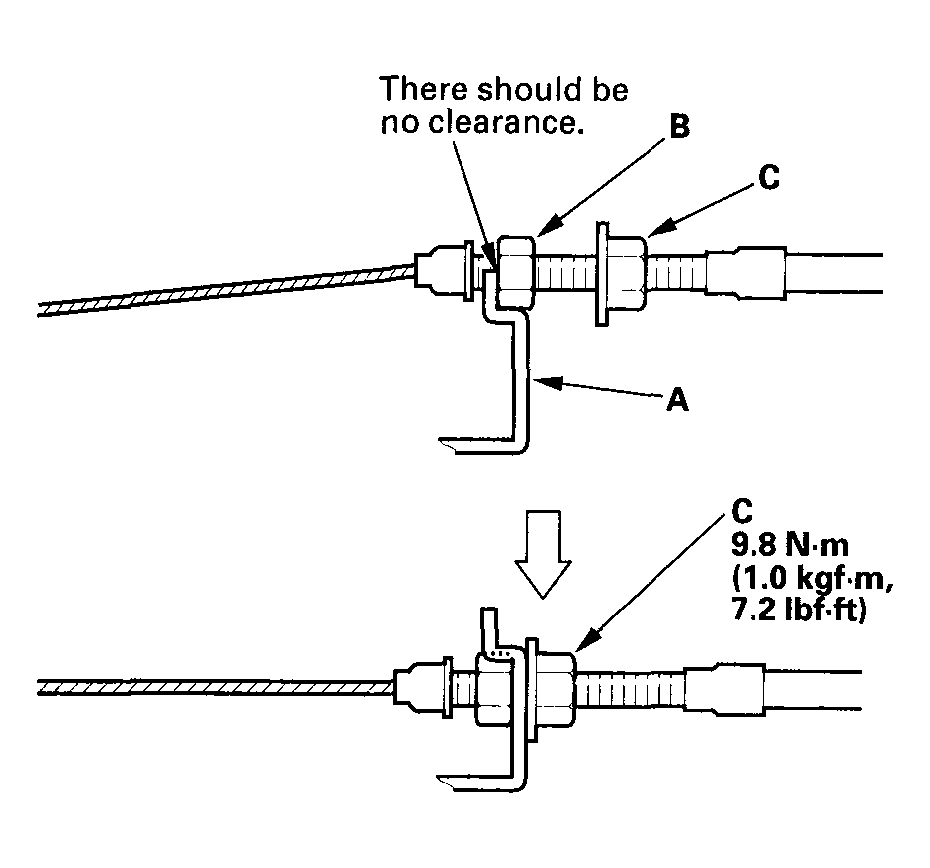 There should be no clearance.

B

C

A

C
9.8 N·m
(1.0 kgf·m,
7.2 lbf·ft)