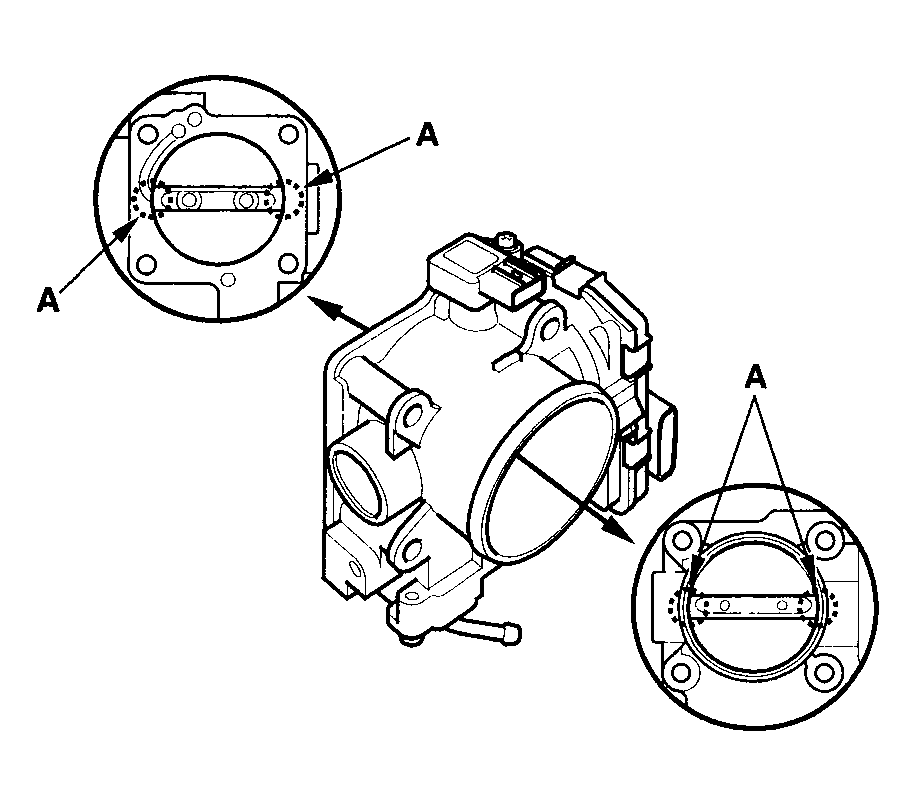 A
A
A