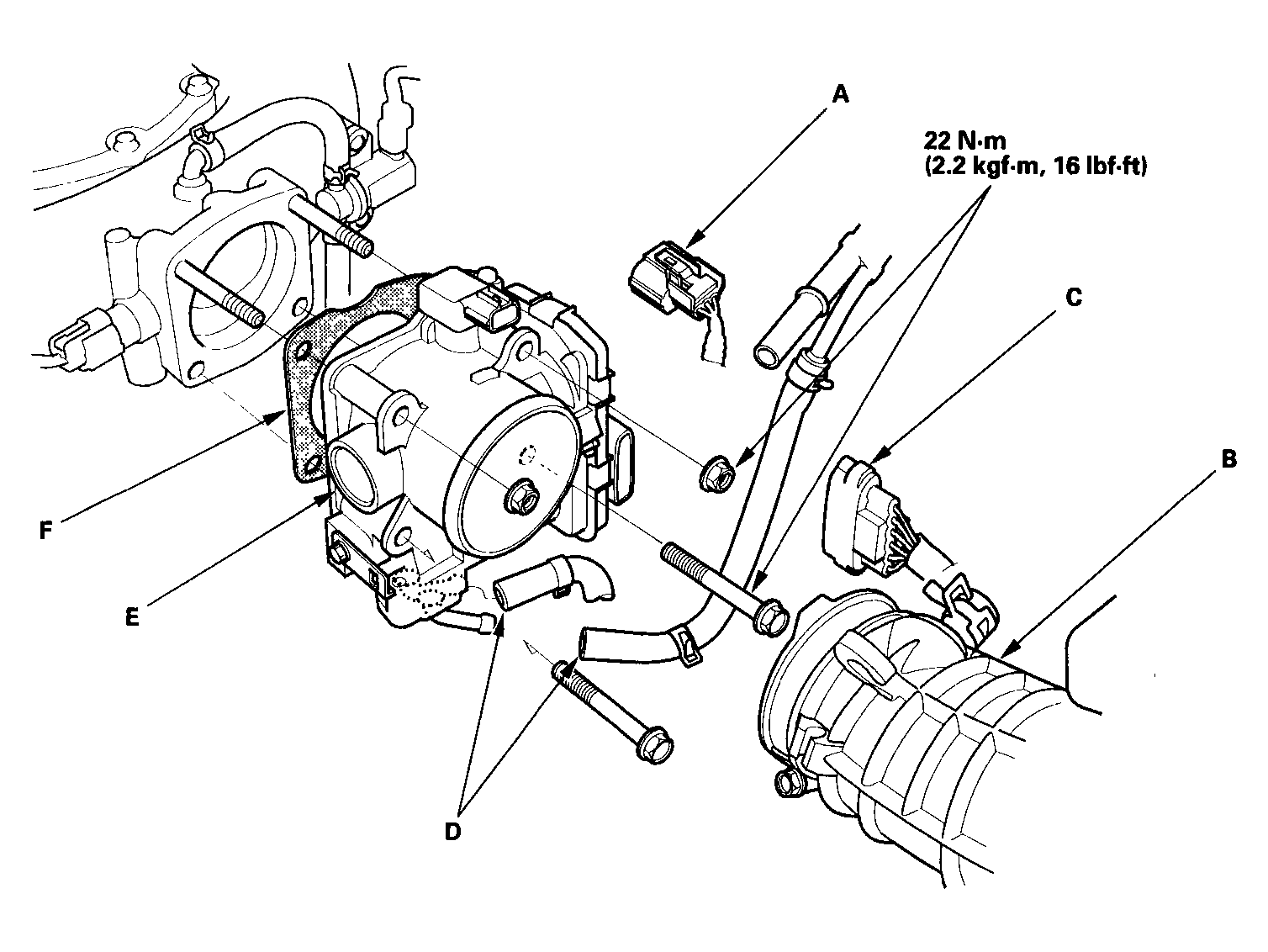 A

22 N·m
(2.2 kgf·m, 16 lbf·ft)

C

B

F

E

D