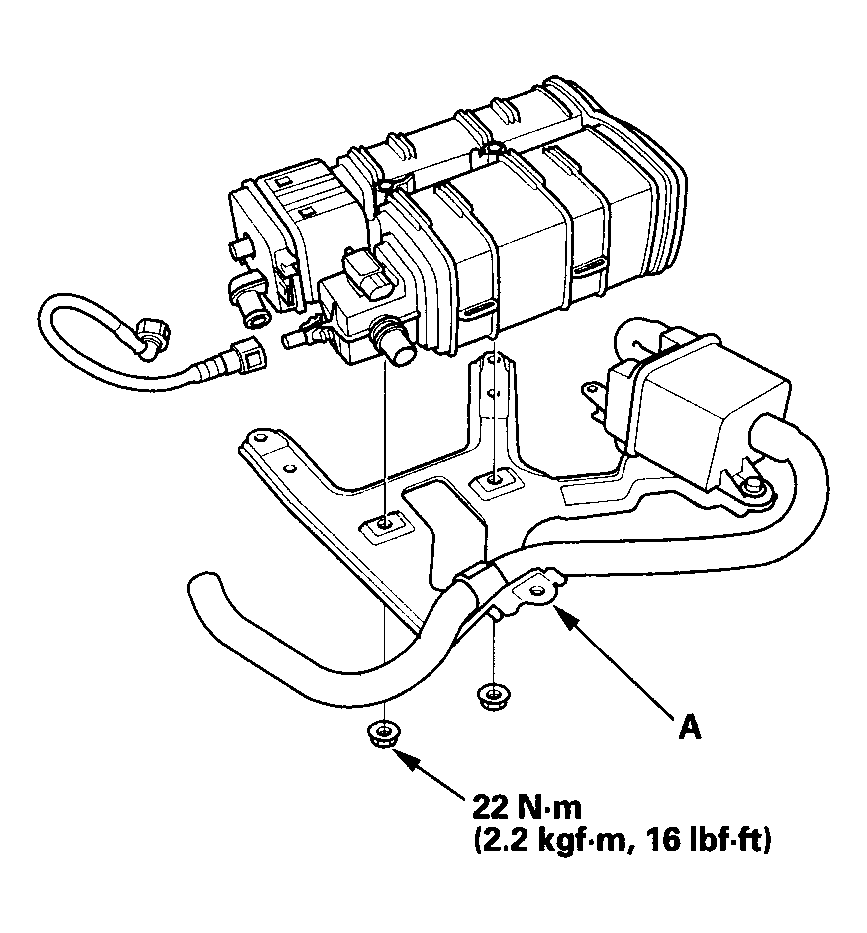 A

22 N·m
(2.2 kgf·m, 16 lbf·ft)