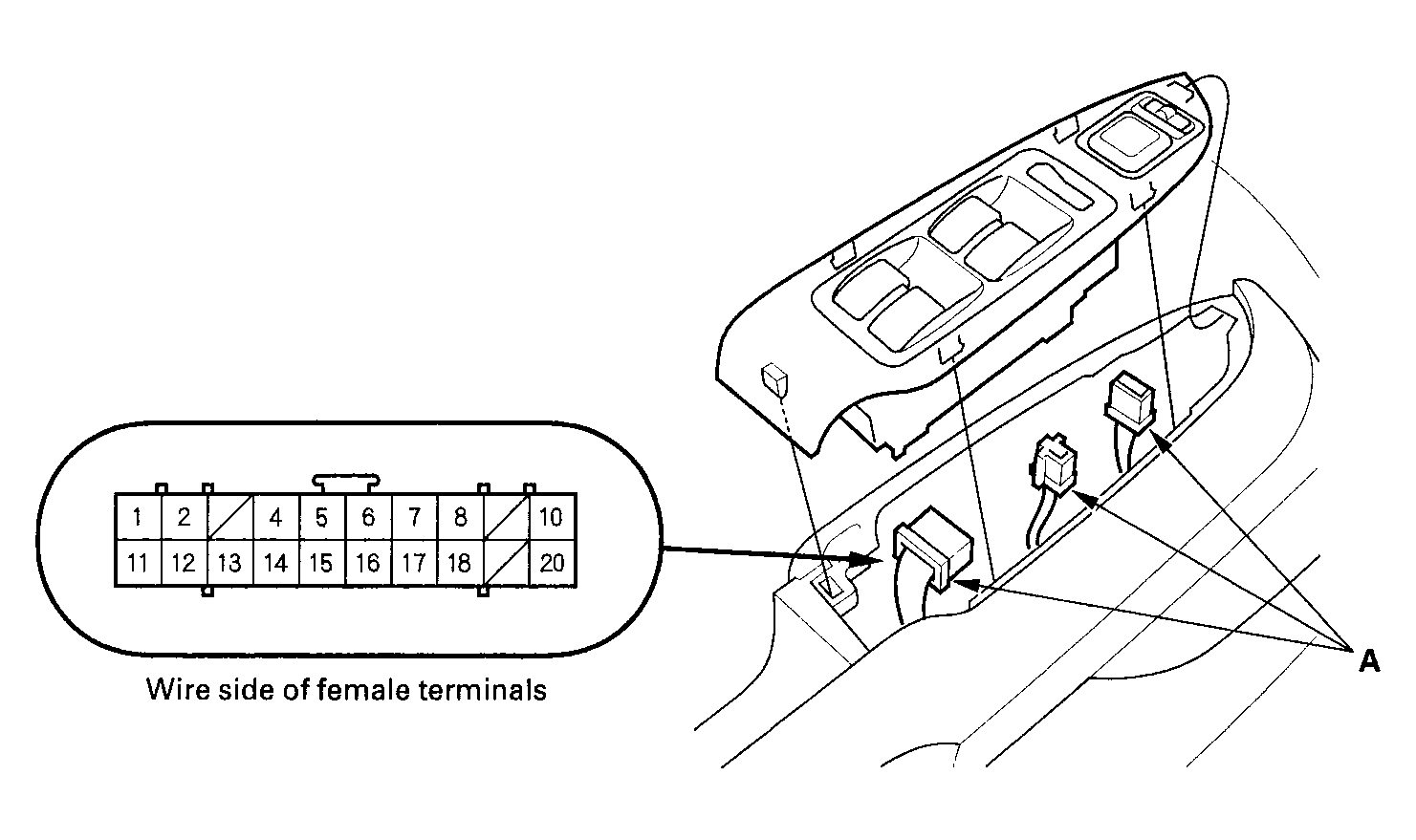 | 1 | 2 | | 4 | 5 | 6 | 7 | 8 | | 10 |
|---|---|---|---|---|---|---|---|---|---|
| 11 | 12 | 13 | 14 | 15 | 16 | 17 | 18 | | 20 |

Wire side of female terminals

A