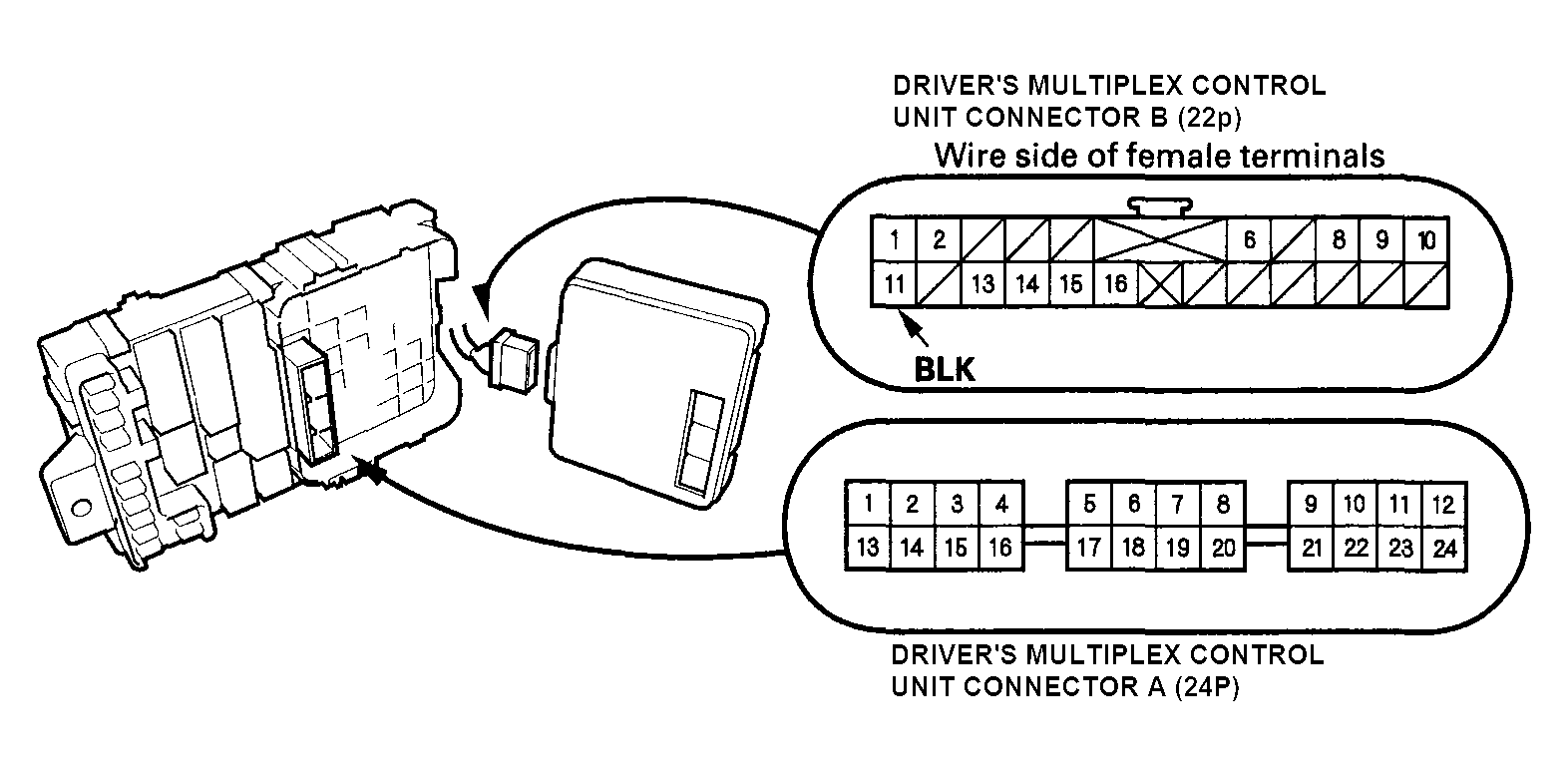 DRIVER'S MULTIPLEX CONTROL UNIT CONNECTOR B (22p)

Wire side of female terminals

1 2 6 8 9 10
11 13 14 15 16

BLK

1 2 3 4 5 6 7 8 9 10 11 12
13 14 15 16 17 18 19 20 21 22 23 24

DRIVER'S MULTIPLEX CONTROL UNIT CONNECTOR A (24P)