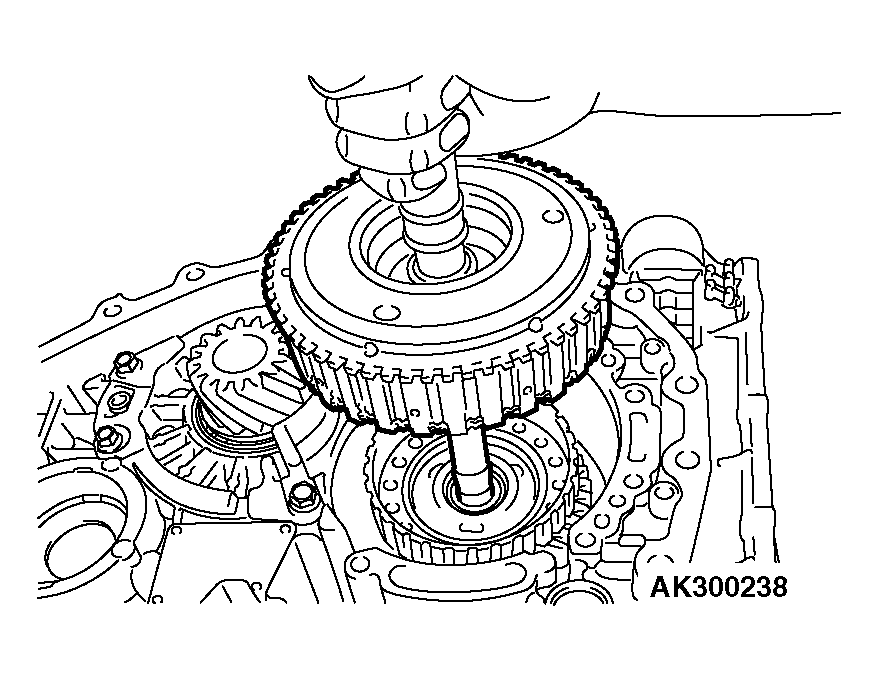 AK300238