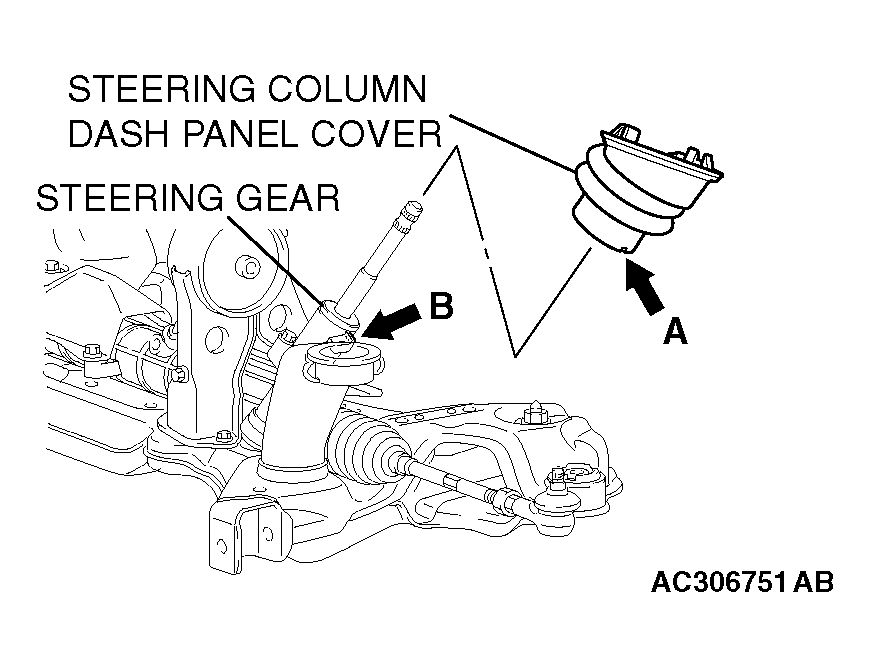 STEERING COLUMN DASH PANEL COVER

STEERING GEAR

B

A

AC306751 AB