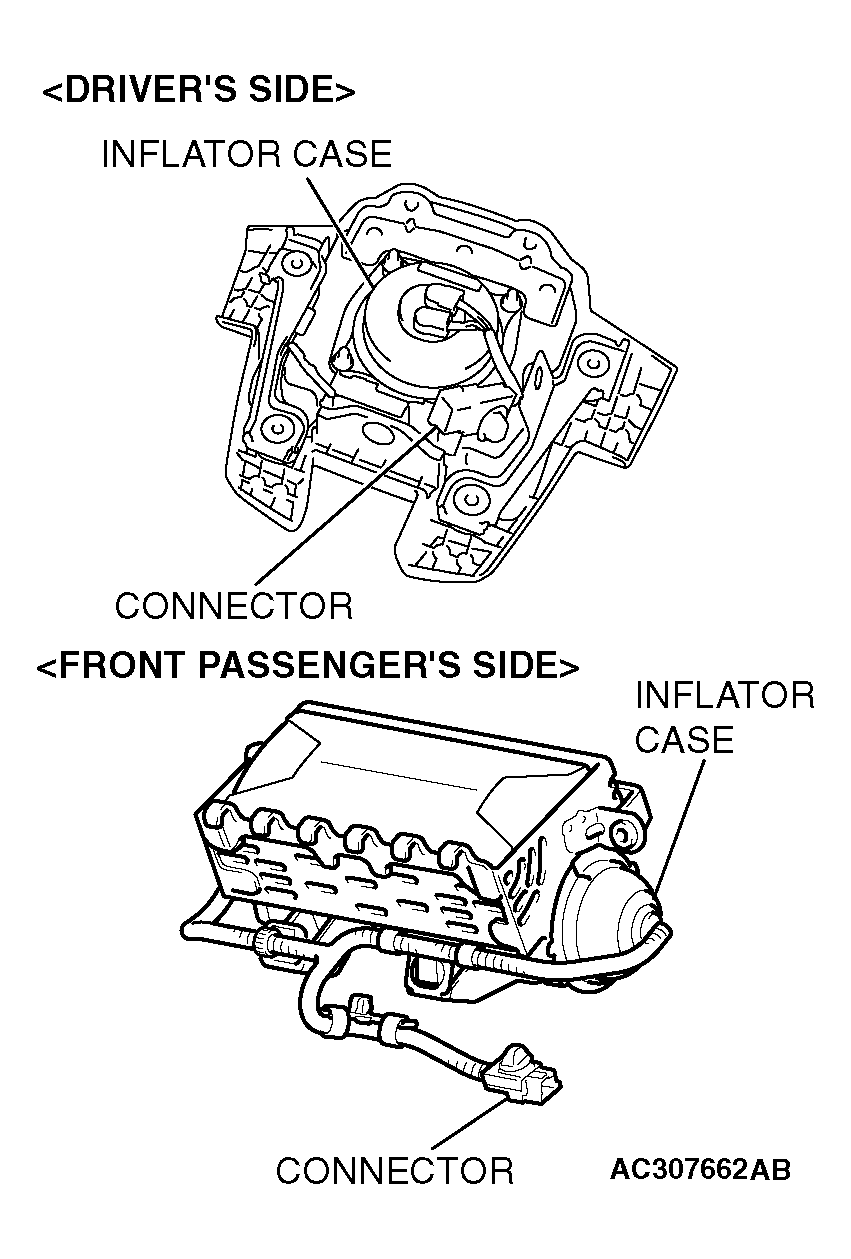 <DRIVER'S SIDE>

INFLATOR CASE

CONNECTOR

<FRONT PASSENGER'S SIDE>

INFLATOR CASE

CONNECTOR

AC307662AB