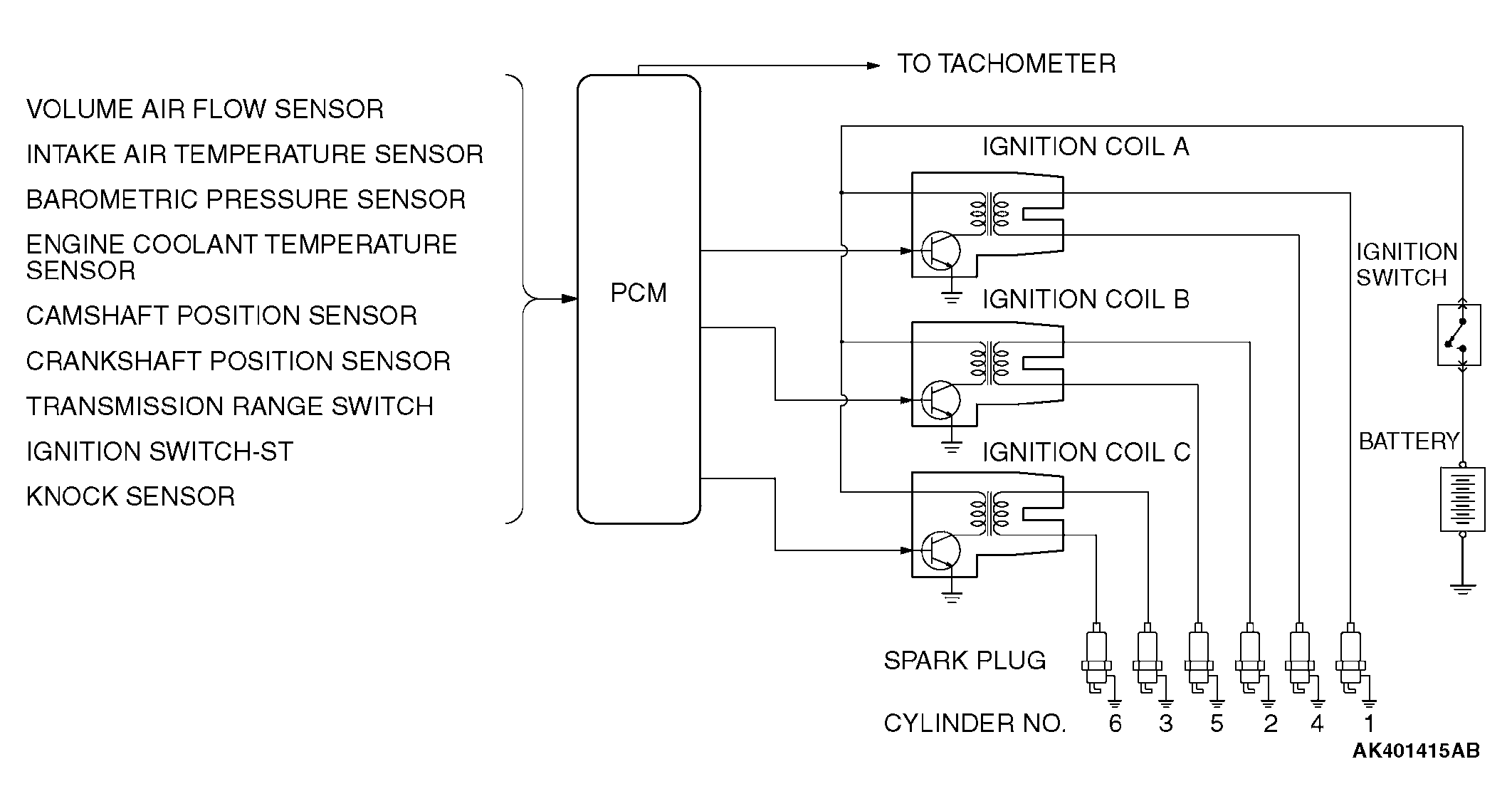 VOLUME AIR FLOW SENSOR
INTAKE AIR TEMPERATURE SENSOR
BAROMETRIC PRESSURE SENSOR
ENGINE COOLANT TEMPERATURE SENSOR
CAMSHAFT POSITION SENSOR
CRANKSHAFT POSITION SENSOR
TRANSMISSION RANGE SWITCH
IGNITION SWITCH-ST
KNOCK SENSOR

PCM

TO TACHOMETER

IGNITION COIL A
IGNITION COIL B
IGNITION COIL C

IGNITION SWITCH

BATTERY

SPARK PLUG

CYLINDER NO. 6 3 5 2 4 1

AK401415AB