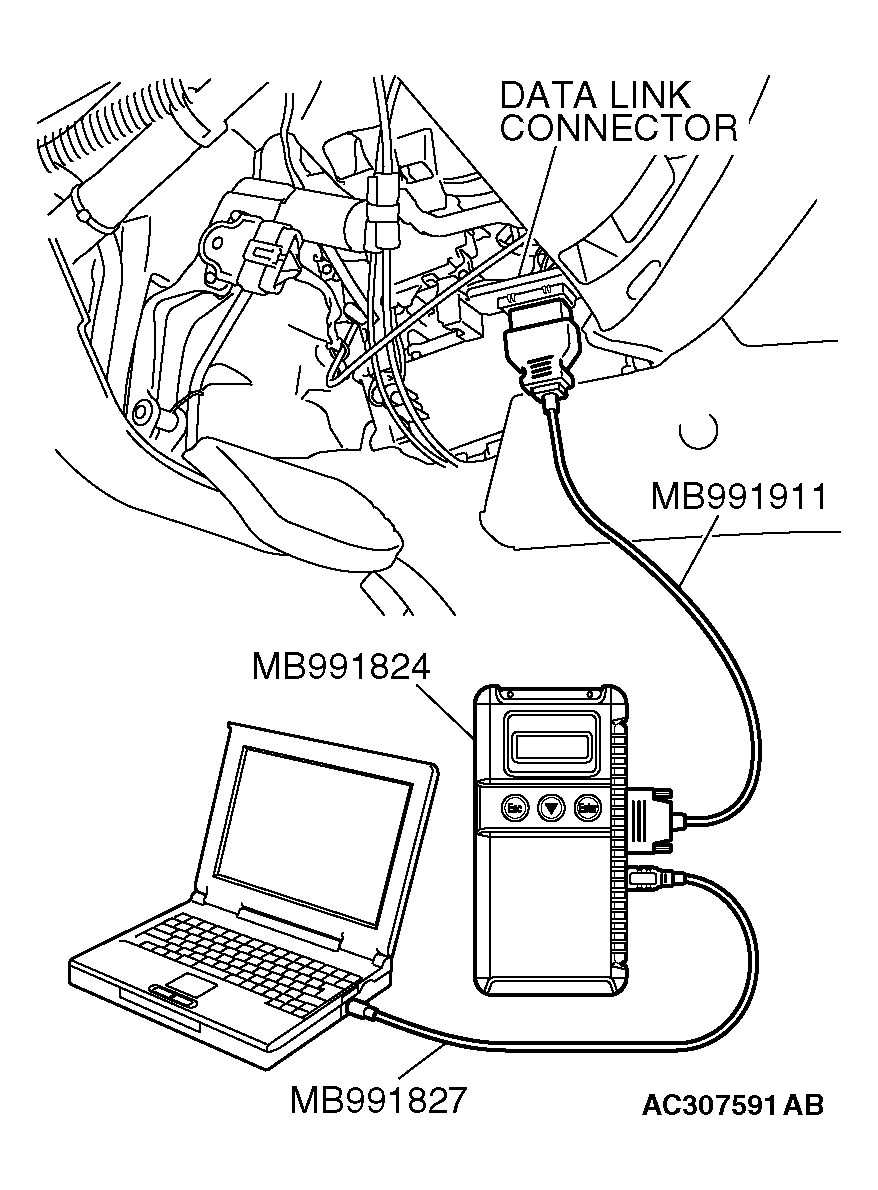 DATA LINK CONNECTOR

MB991911

MB991824

Esc

Enter

MB991827

AC307591 AB