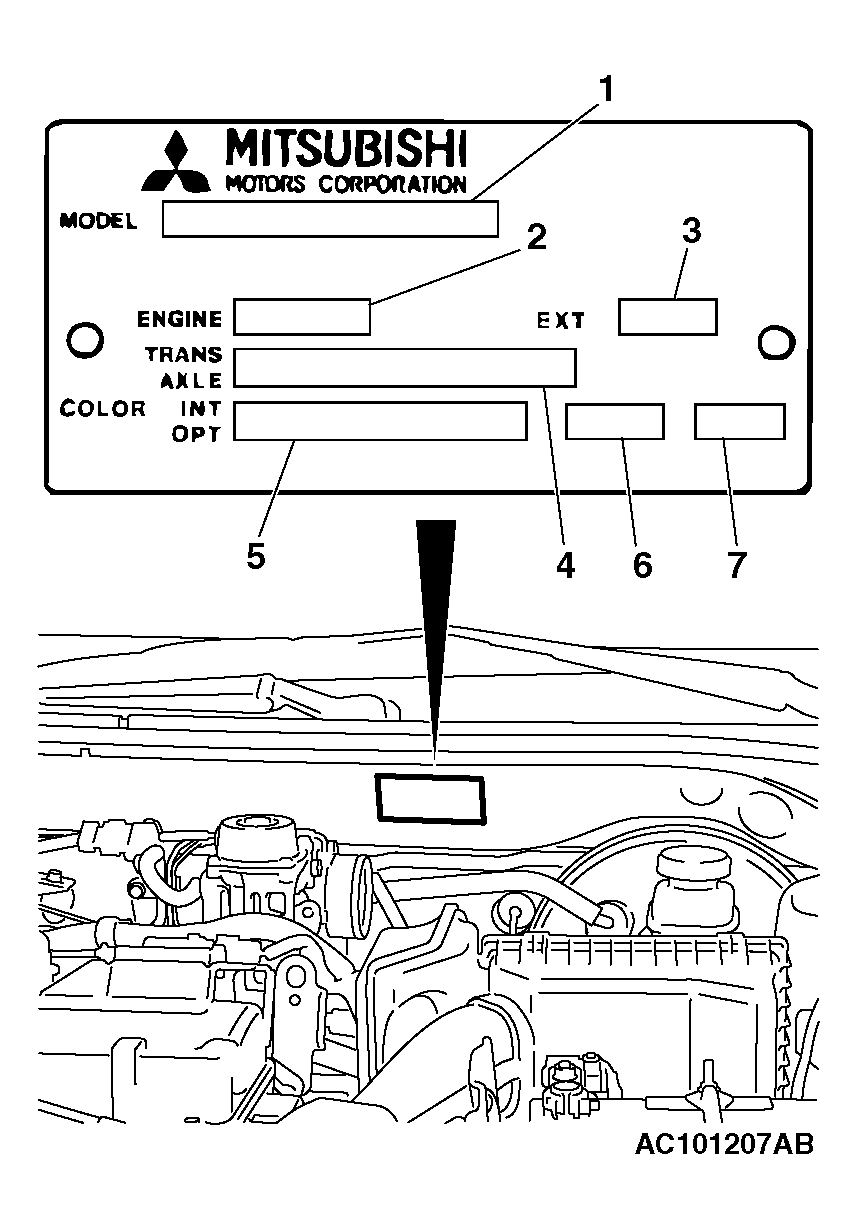 1
MITSUBISHI
MOTORS CORPORATION
MODEL
2
3
ENGINE
EXT
TRANS
AXLE
COLOR
INT
OPT
5
4
6
7
AC101207AB