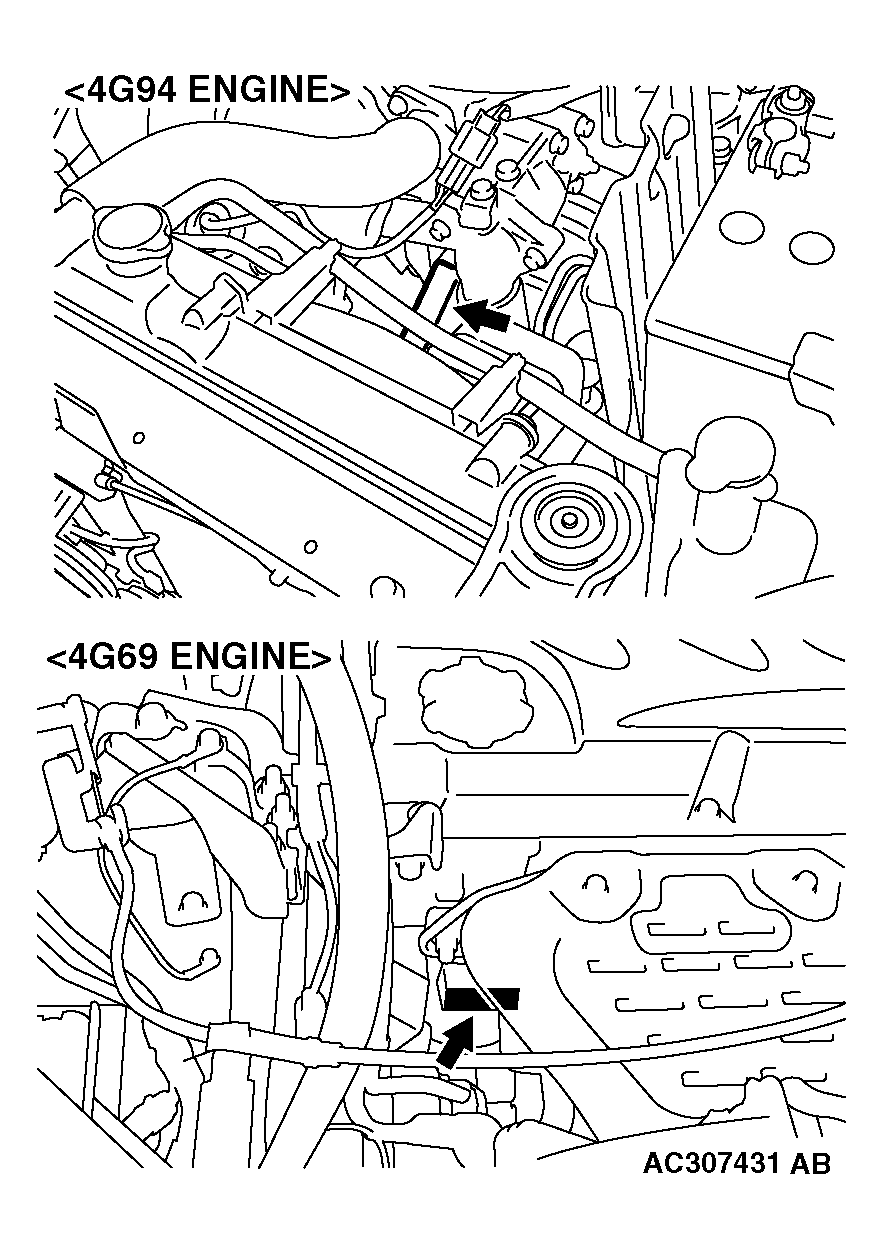 <4G94 ENGINE>

<4G69 ENGINE>

AC307431 AB