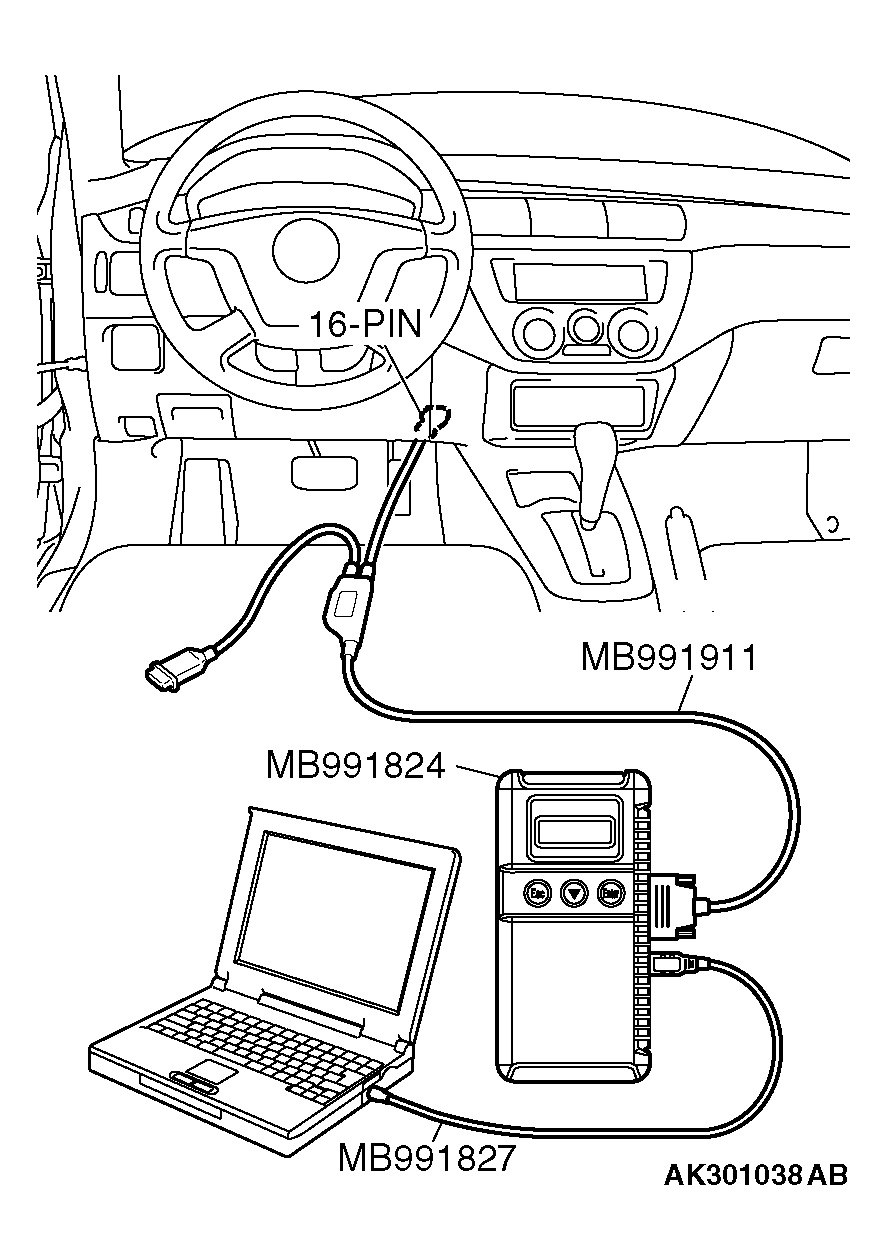 16-PIN

MB991911

MB991824

Esc

Enter

MB991827

AK301038 AB