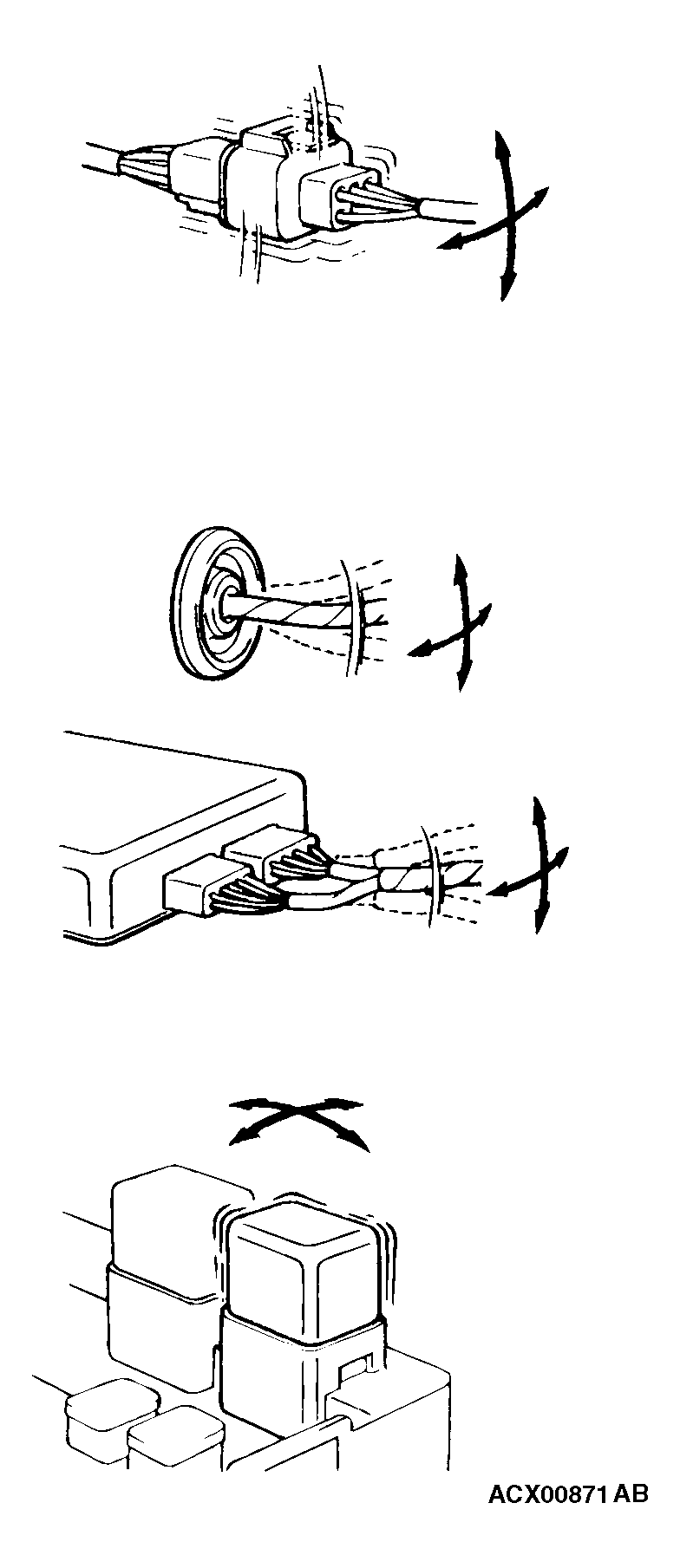 ACX00871 AB