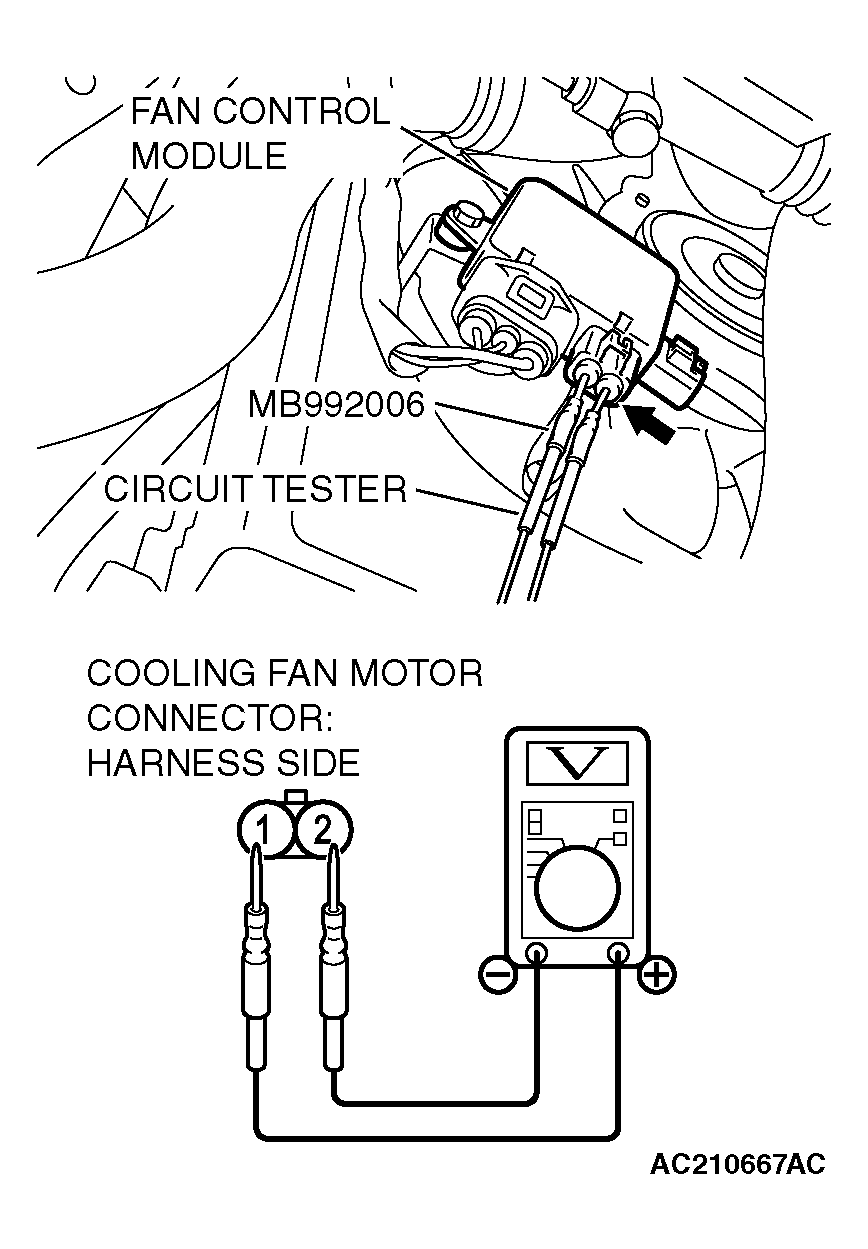 FAN CONTROL MODULE

MB992006

CIRCUIT TESTER

COOLING FAN MOTOR CONNECTOR: HARNESS SIDE

1 2

V

−

+

AC210667AC