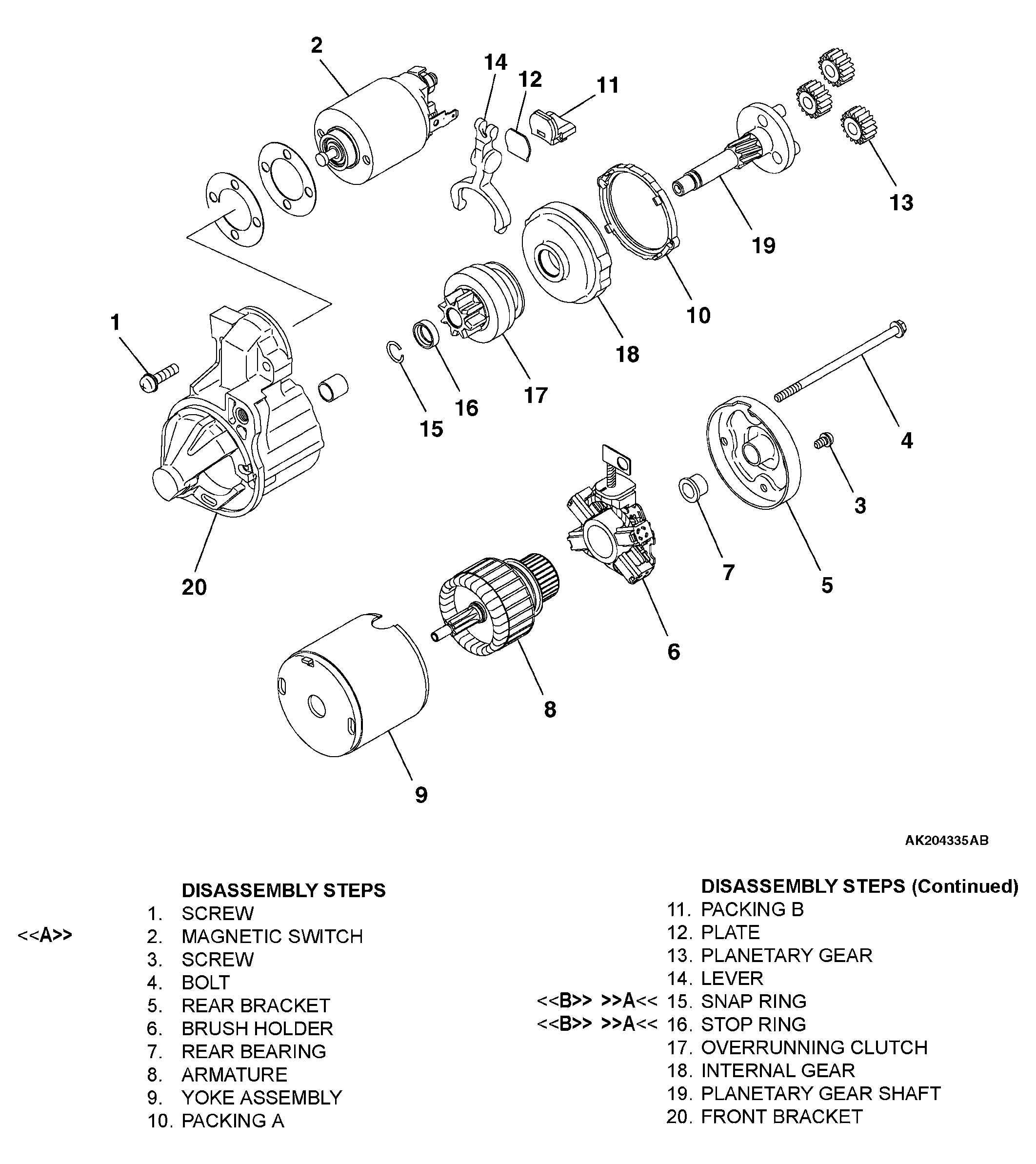 2
14
12
11
13
19
10
18
1
17
16
15
4
3
7
5
20
6
8
9

AK204335AB

DISASSEMBLY STEPS
1. SCREW
<<A>> 2. MAGNETIC SWITCH
3. SCREW
4. BOLT
5. REAR BRACKET
6. BRUSH HOLDER
7. REAR BEARING
8. ARMATURE
9. YOKE ASSEMBLY
10. PACKING A

DISASSEMBLY STEPS (Continued)
11. PACKING B
12. PLATE
13. PLANETARY GEAR
14. LEVER
<<B>> >>A<< 15. SNAP RING
<<B>> >>A<< 16. STOP RING
17. OVERRUNNING CLUTCH
18. INTERNAL GEAR
19. PLANETARY GEAR SHAFT
20. FRONT BRACKET