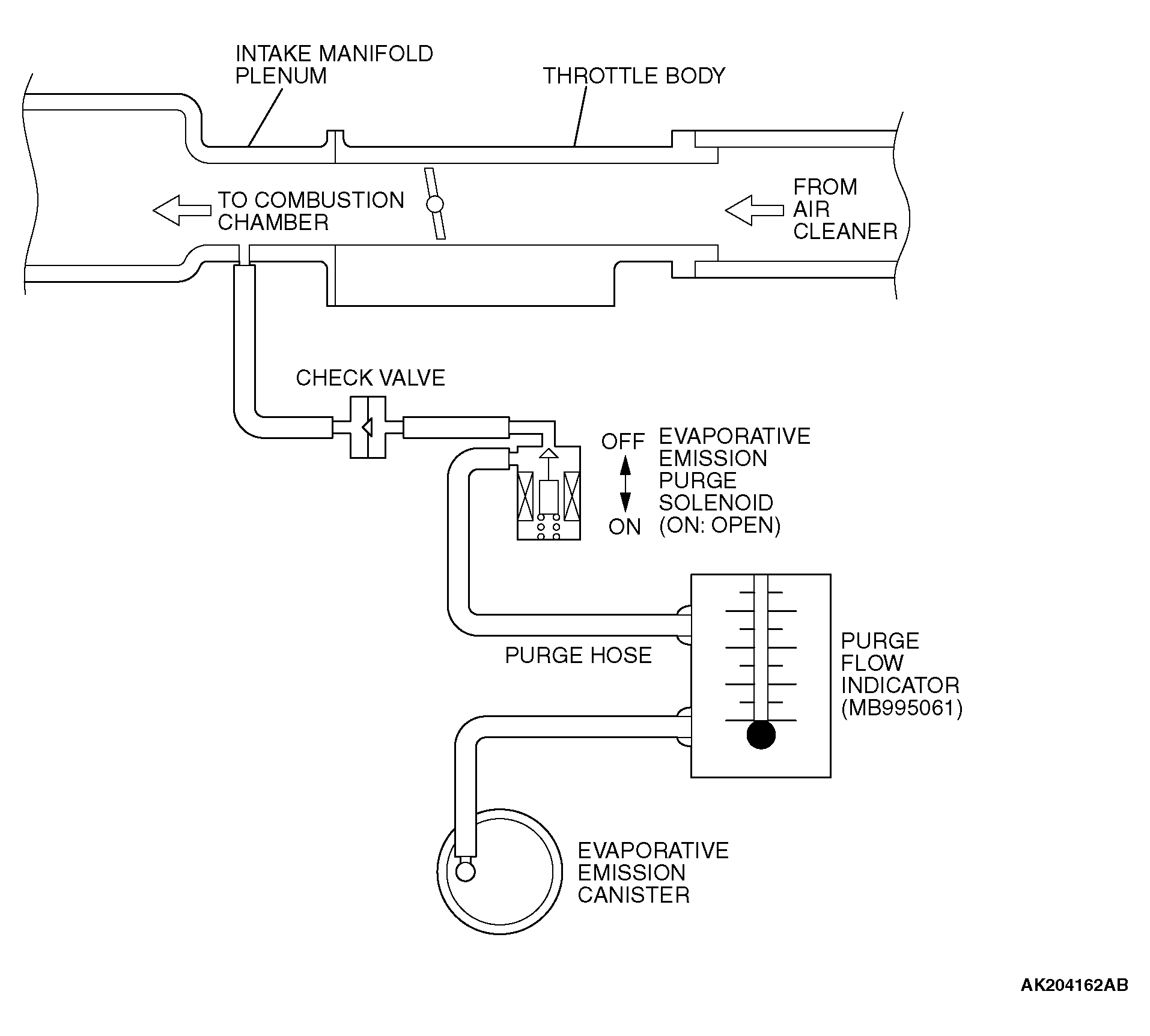 INTAKE MANIFOLD PLENUM

THROTTLE BODY

TO COMBUSTION CHAMBER

FROM AIR CLEANER

CHECK VALVE

OFF

ON

EVAPORATIVE EMISSION PURGE SOLENOID (ON: OPEN)

PURGE HOSE

PURGE FLOW INDICATOR (MB995061)

EVAPORATIVE EMISSION CANISTER

AK204162AB