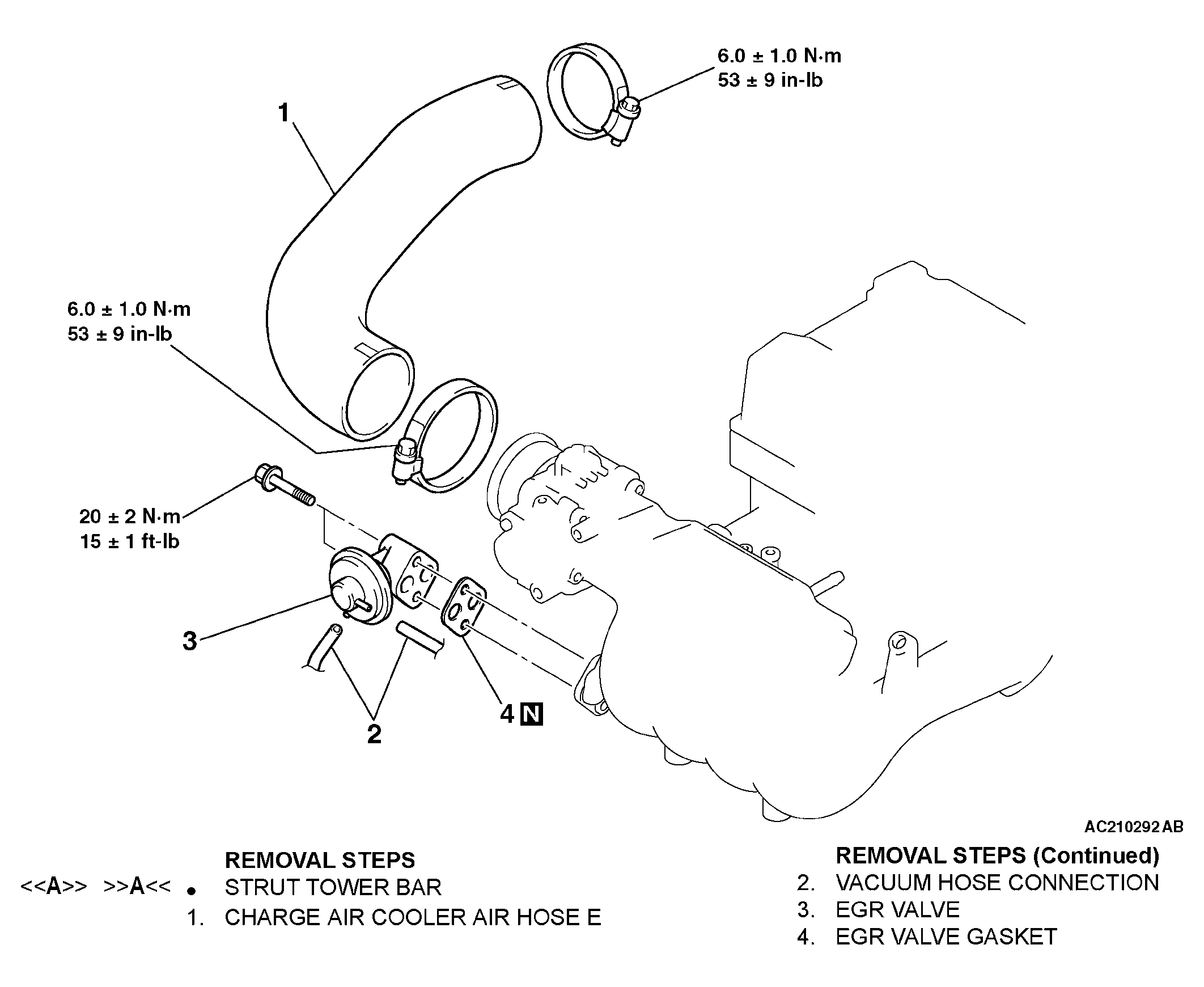 6.0 ± 1.0 N·m
53 ± 9 in-lb

1

6.0 ± 1.0 N·m
53 ± 9 in-lb

20 ± 2 N·m
15 ± 1 ft-lb

3

2

4 N

AC210292 AB

REMOVAL STEPS
<<A>> >>A<< • STRUT TOWER BAR
1. CHARGE AIR COOLER AIR HOSE E

REMOVAL STEPS (Continued)
2. VACUUM HOSE CONNECTION
3. EGR VALVE
4. EGR VALVE GASKET