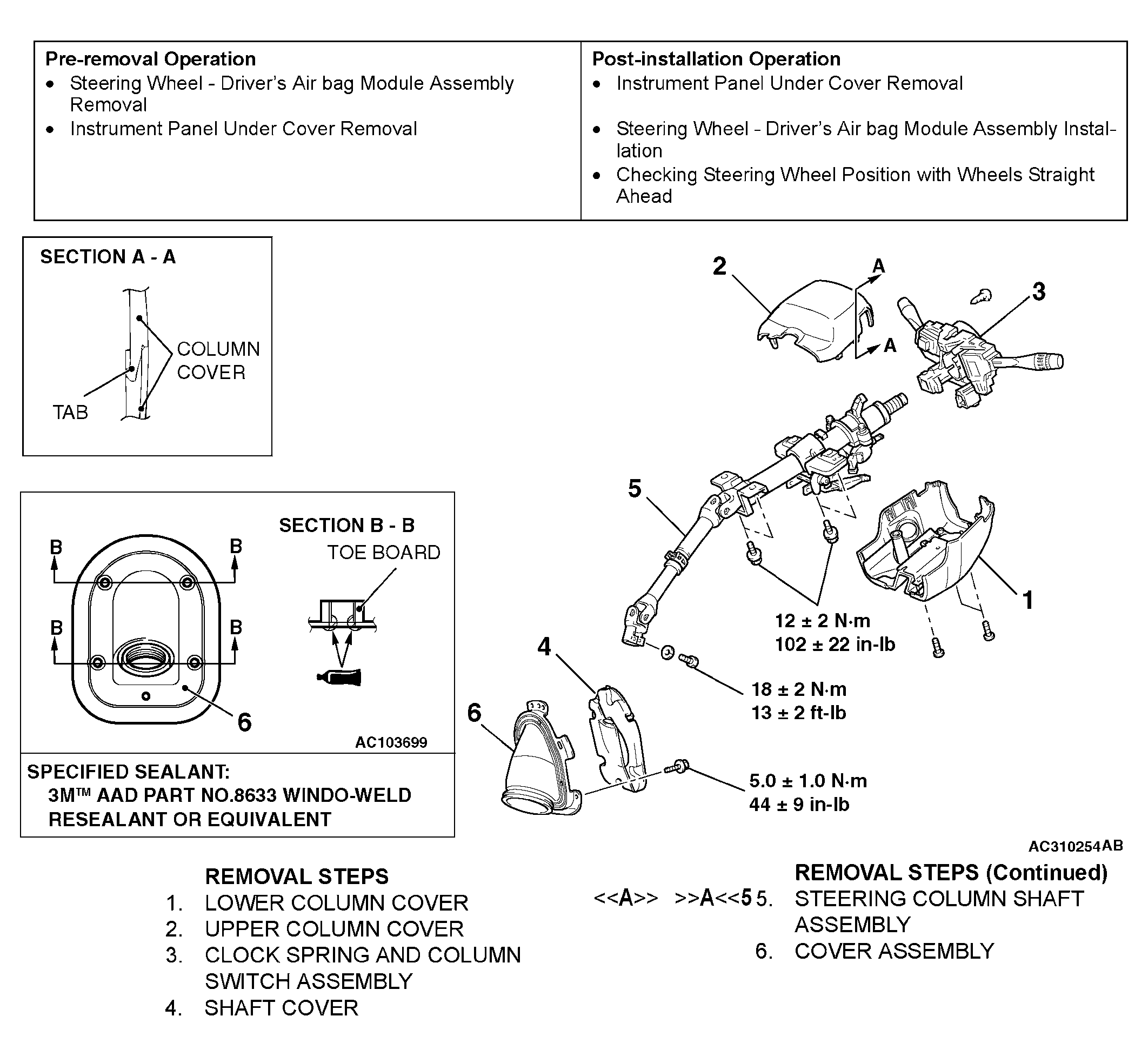 | Pre-removal Operation | Post-installation Operation |
|---|---|
| • Steering Wheel - Driver's Air bag Module Assembly Removal<br>• Instrument Panel Under Cover Removal | • Instrument Panel Under Cover Removal<br>• Steering Wheel - Driver's Air bag Module Assembly Installation<br>• Checking Steering Wheel Position with Wheels Straight Ahead |

SECTION A - A

COLUMN COVER

TAB

SECTION B - B

TOE BOARD

B B B B

6

AC103699

SPECIFIED SEALANT:
3M™ AAD PART NO.8633 WINDO-WELD RESEALANT OR EQUIVALENT

2 A A 3

5

1

12 ± 2 N·m
102 ± 22 in-lb

4

18 ± 2 N·m
13 ± 2 ft-lb

6

5.0 ± 1.0 N·m
44 ± 9 in-lb

AC310254AB

REMOVAL STEPS
1. LOWER COLUMN COVER
2. UPPER COLUMN COVER
3. CLOCK SPRING AND COLUMN SWITCH ASSEMBLY
4. SHAFT COVER

REMOVAL STEPS (Continued)
<<A>> >>A<<5 5. STEERING COLUMN SHAFT ASSEMBLY
6. COVER ASSEMBLY