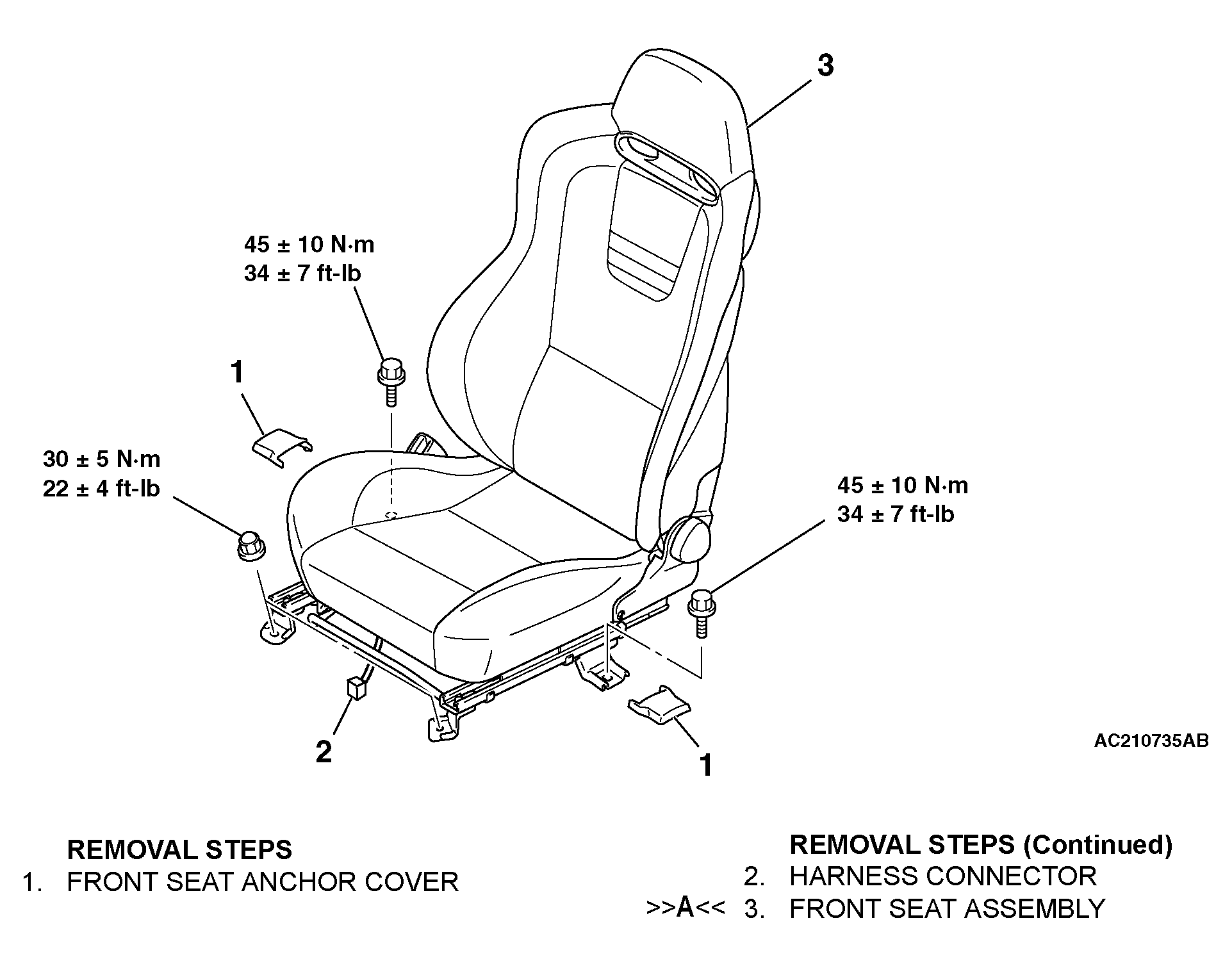 3

45 ± 10 N·m
34 ± 7 ft-lb

1

30 ± 5 N·m
22 ± 4 ft-lb

45 ± 10 N·m
34 ± 7 ft-lb

2

1

AC210735AB

REMOVAL STEPS
1. FRONT SEAT ANCHOR COVER

REMOVAL STEPS (Continued)
2. HARNESS CONNECTOR
>>A<< 3. FRONT SEAT ASSEMBLY