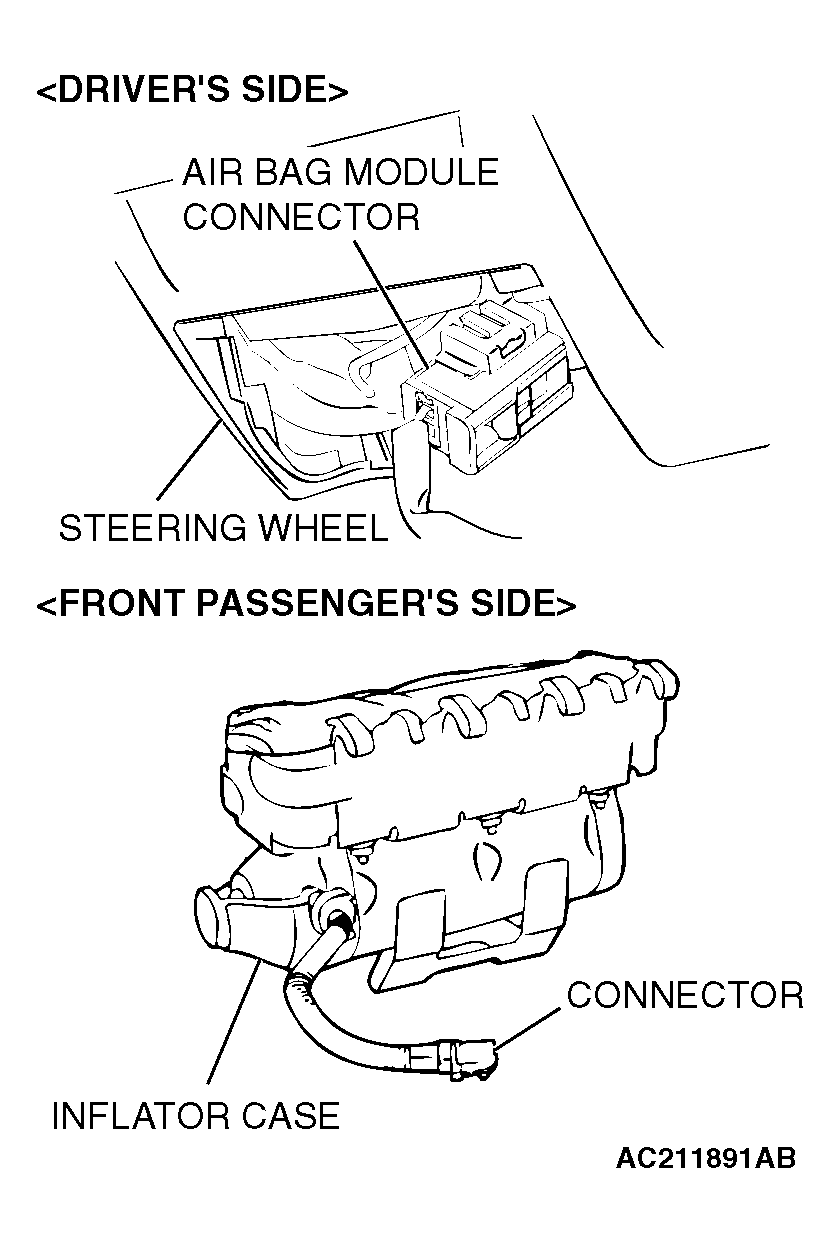 <DRIVER'S SIDE>

AIR BAG MODULE CONNECTOR

STEERING WHEEL

<FRONT PASSENGER'S SIDE>

CONNECTOR

INFLATOR CASE

AC211891AB